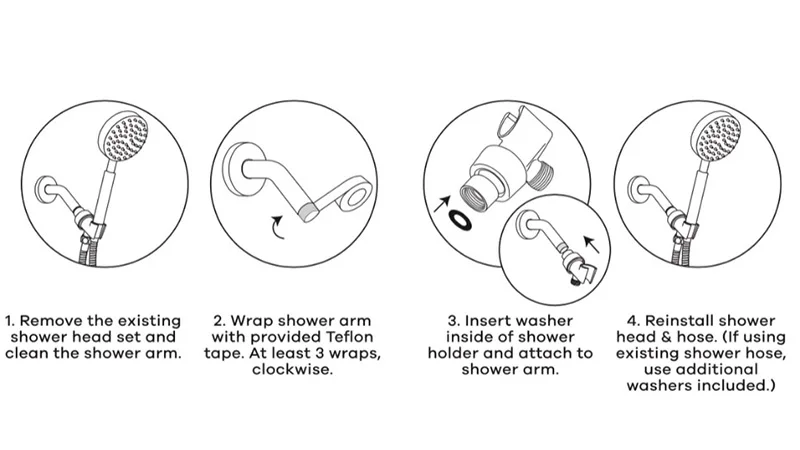 1. Remove the existing shower head set and clean the shower arm.

2. Wrap shower arm with provided Teflon tape. At least 3 wraps, clockwise.

3. Insert washer inside of shower holder and attach to shower arm.

4. Reinstall shower head & hose. (If using existing shower hose, use additional washers included.)