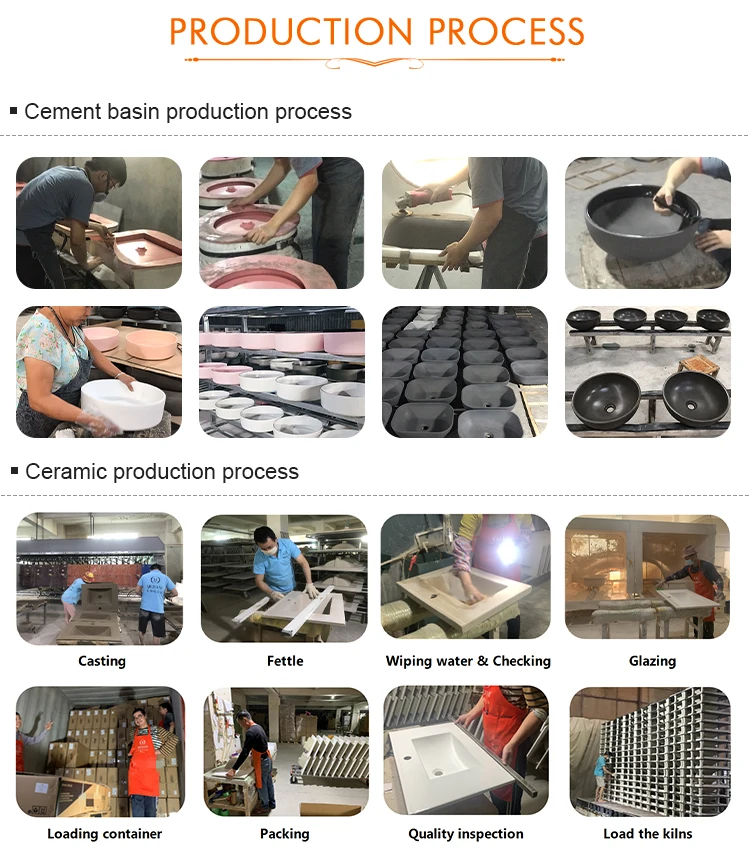 PRODUCTION PROCESS

Cement basin production process

Ceramic production process

Casting

Fettle

Wiping water & Checking

Glazing

Loading container

Packing

Quality inspection

Load the kilns