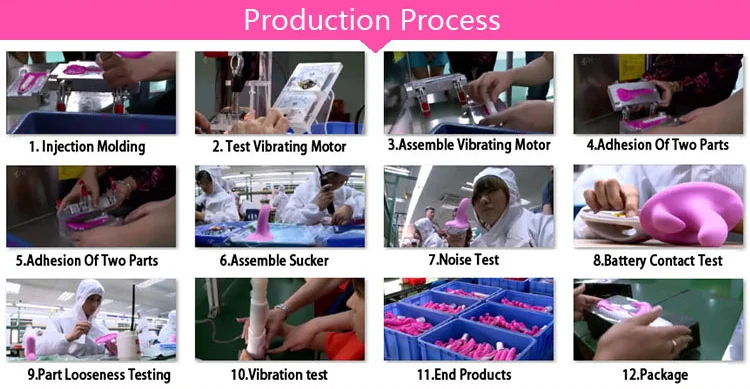 Production Process

1. Injection Molding

2. Test Vibrating Motor

3.Assemble Vibrating Motor

4.Adhesion Of Two Parts

5.Adhesion Of Two Parts

6.Assemble Sucker

7.Noise Test

8.Battery Contact Test

9.Part Looseness Testing

10.Vibration test

11.End Products

12.Package