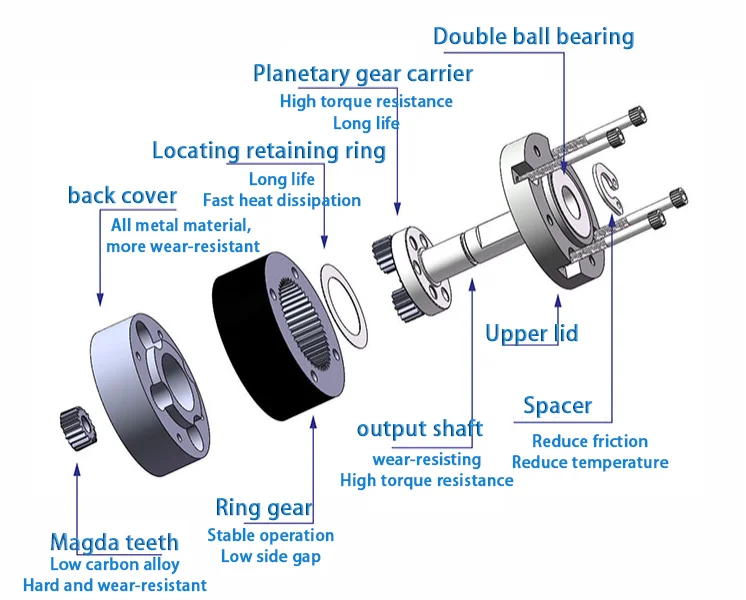 Double ball bearing

Planetary gear carrier
High torque resistance
Long life

Locating retaining ring
Long life
Fast heat dissipation

back cover
All metal material,
more wear-resistant

Upper lid

Spacer
Reduce friction
Reduce temperature

output shaft
wear-resisting
High torque resistance

Ring gear
Stable operation
Low side gap

Magda teeth
Low carbon alloy
Hard and wear-resistant