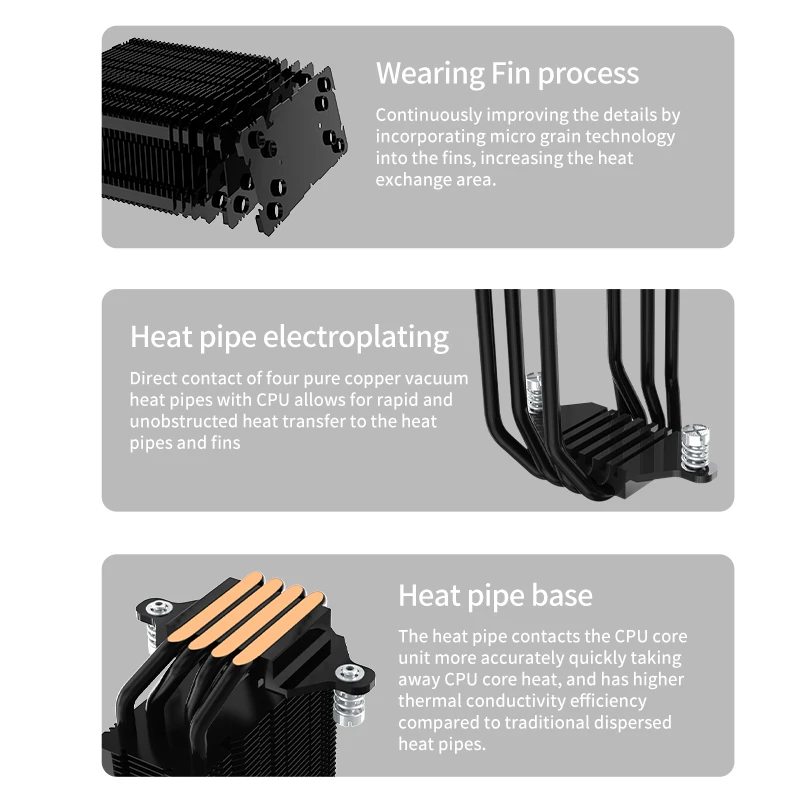 Wearing Fin process

Continuously improving the details by incorporating micro grain technology into the fins, increasing the heat exchange area.

Heat pipe electroplating

Direct contact of four pure copper vacuum heat pipes with CPU allows for rapid and unobstructed heat transfer to the heat pipes and fins

Heat pipe base

The heat pipe contacts the CPU core unit more accurately quickly taking away CPU core heat, and has higher thermal conductivity efficiency compared to traditional dispersed heat pipes.