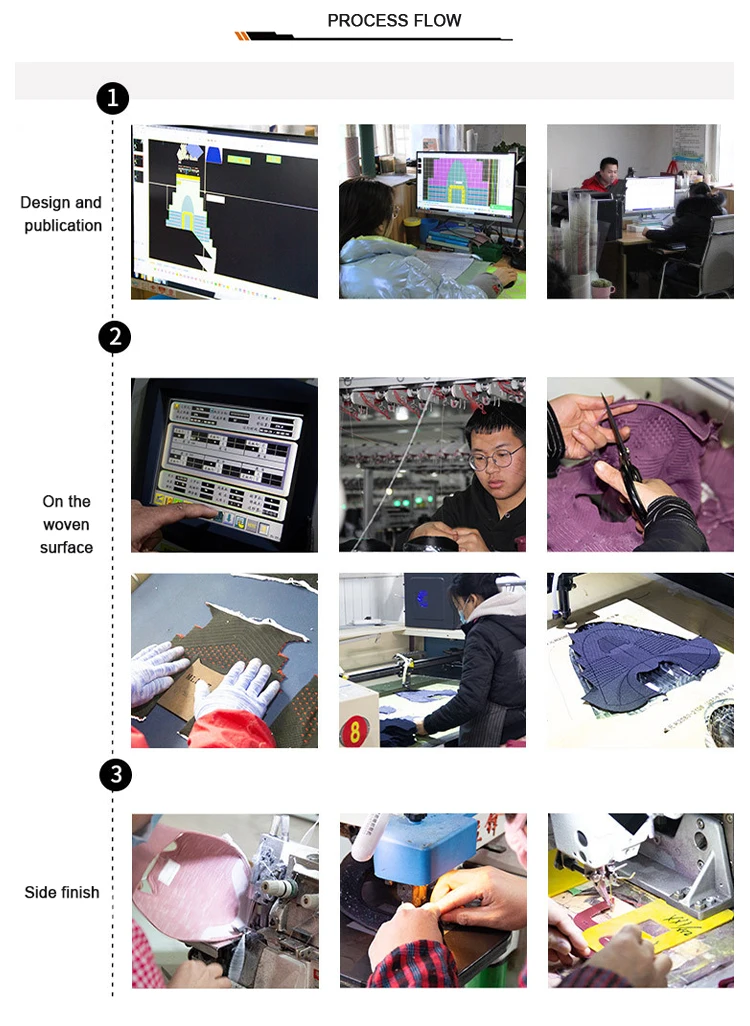 PROCESS FLOW

1

Design and publication

2

On the woven surface

8

3

Side finish