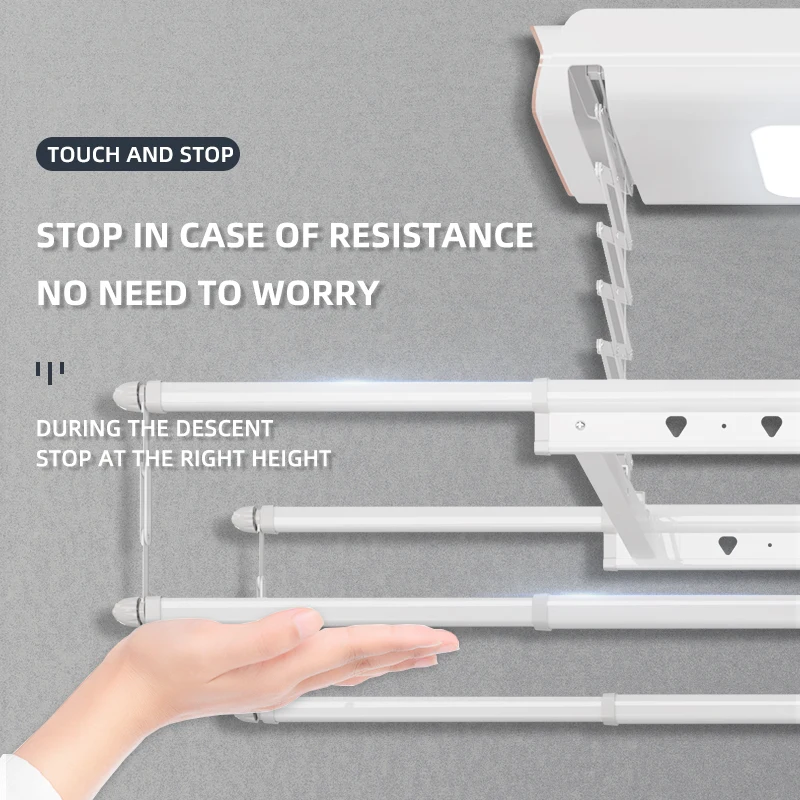 TOUCH AND STOP

STOP IN CASE OF RESISTANCE
NO NEED TO WORRY

DURING THE DESCENT
STOP AT THE RIGHT HEIGHT