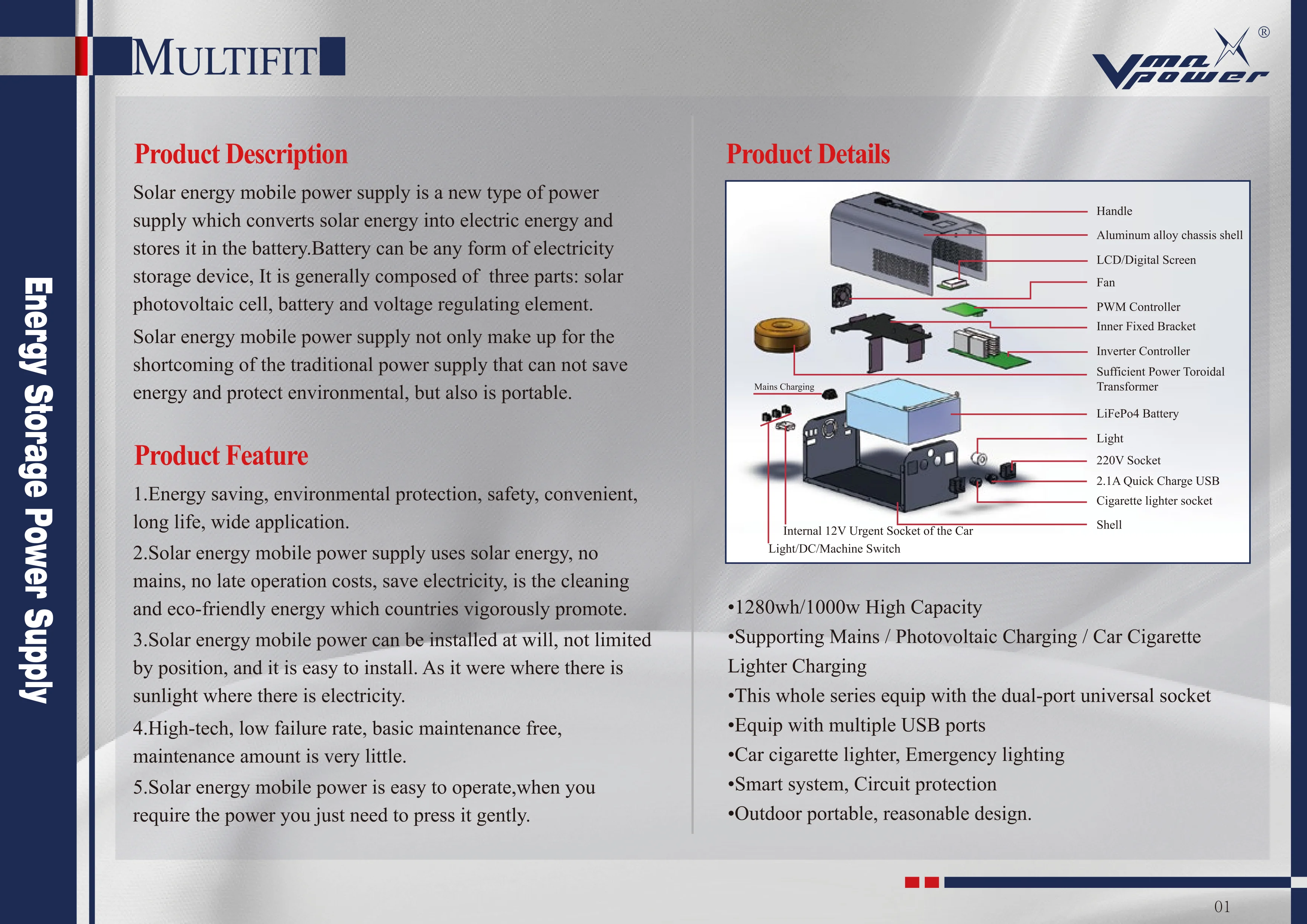 MULTIFIT

Vmax power ®

Energy Storage Power Supply

Product Description

Solar energy mobile power supply is a new type of power supply which converts solar energy into electric energy and stores it in the battery.Battery can be any form of electricity storage device, It is generally composed of three parts: solar photovoltaic cell, battery and voltage regulating element.

Solar energy mobile power supply not only make up for the shortcoming of the traditional power supply that can not save energy and protect environmental, but also is portable.

Product Feature

1.Energy saving, environmental protection, safety, convenient, long life, wide application.

2.Solar energy mobile power supply uses solar energy, no mains, no late operation costs, save electricity, is the cleaning and eco-friendly energy which countries vigorously promote.

3.Solar energy mobile power can be installed at will, not limited by position, and it is easy to install. As it were where there is sunlight where there is electricity.

4.High-tech, low failure rate, basic maintenance free, maintenance amount is very little.

5.Solar energy mobile power is easy to operate,when you require the power you just need to press it gently.

Product Details

Handle
Aluminum alloy chassis shell
LCD/Digital Screen
Fan
PWM Controller
Inner Fixed Bracket
Inverter Controller
Sufficient Power Toroidal Transformer
Mains Charging
LiFePo4 Battery
Light
220V Socket
2.1A Quick Charge USB
Cigarette lighter socket
Shell
Internal 12V Urgent Socket of the Car
Light/DC/Machine Switch

•1280wh/1000w High Capacity
•Supporting Mains / Photovoltaic Charging / Car Cigarette Lighter Charging
•This whole series equip with the dual-port universal socket
•Equip with multiple USB ports
•Car cigarette lighter, Emergency lighting
•Smart system, Circuit protection
•Outdoor portable, reasonable design.

01