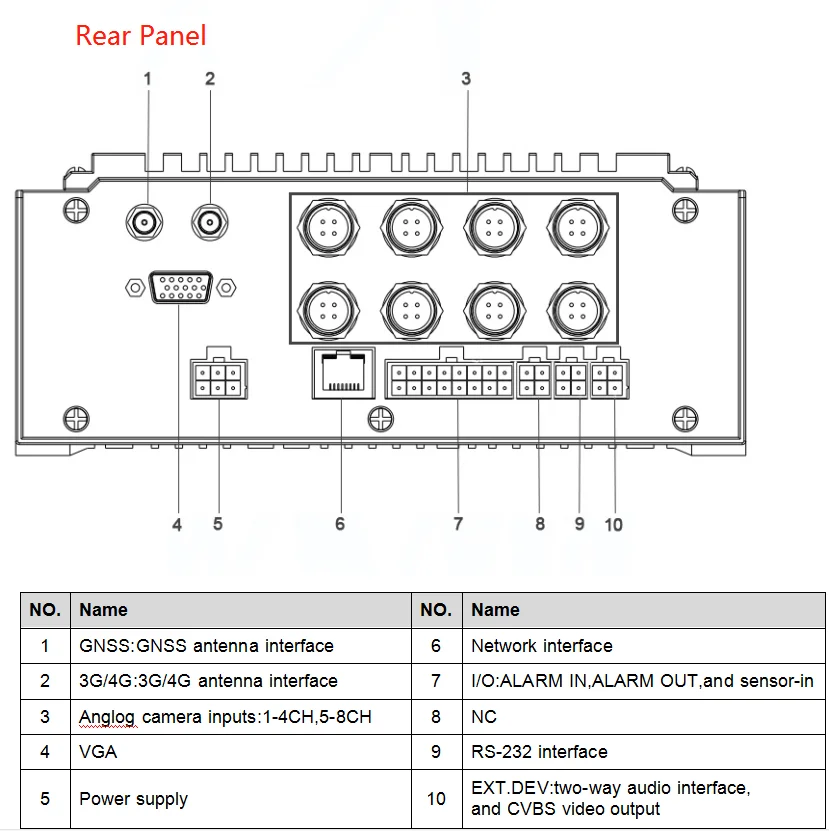 Rear Panel

1 2 3

4 5 6 7 8 9 10

| NO. | Name | NO. | Name |
|---|---|---|---|
| 1 | GNSS:GNSS antenna interface | 6 | Network interface |
| 2 | 3G/4G:3G/4G antenna interface | 7 | I/O:ALARM IN,ALARM OUT,and sensor-in |
| 3 | Anglog camera inputs:1-4CH,5-8CH | 8 | NC |
| 4 | VGA | 9 | RS-232 interface |
| 5 | Power supply | 10 | EXT.DEV:two-way audio interface, and CVBS video output |