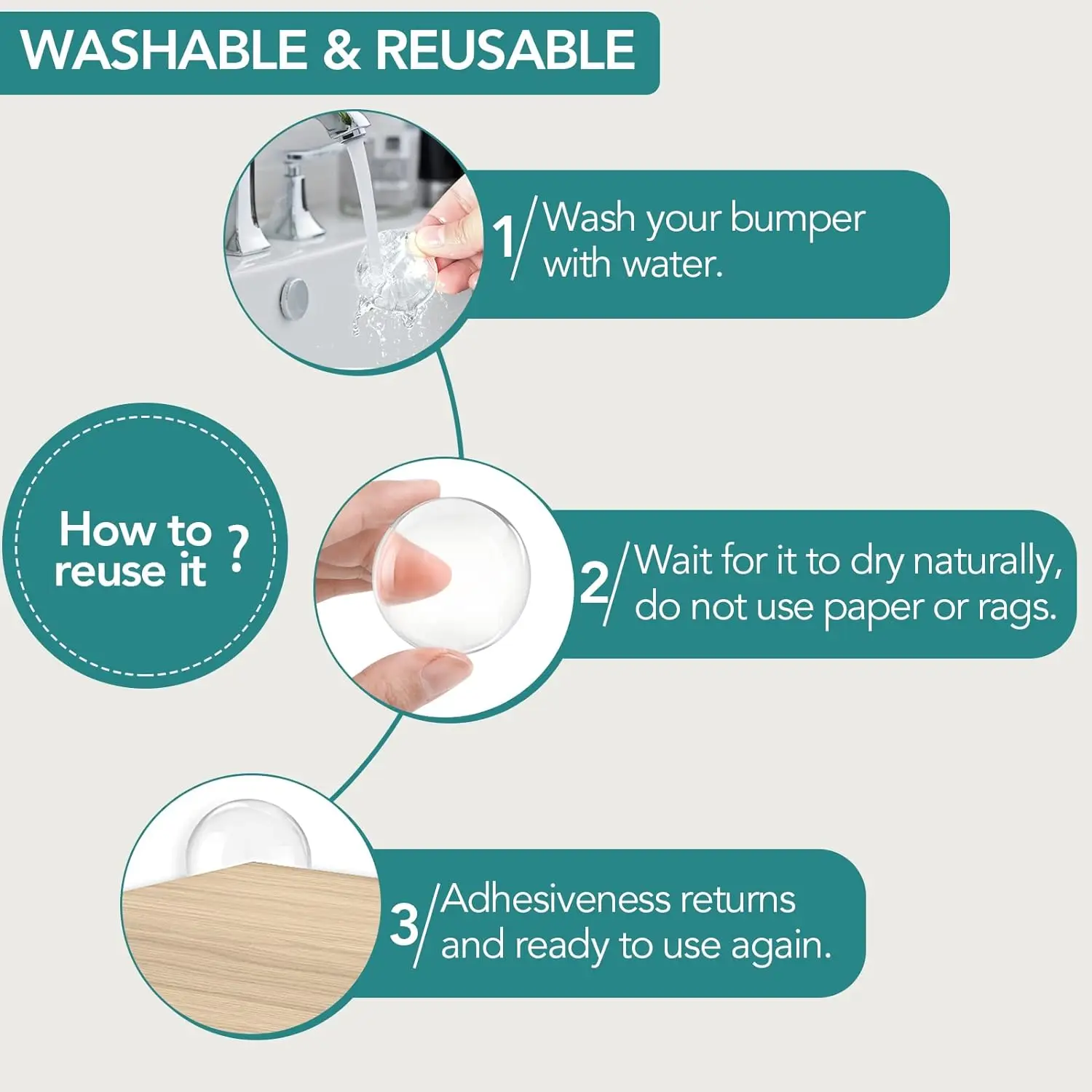 WASHABLE & REUSABLE

1/ Wash your bumper with water.

How to reuse it ?

2/ Wait for it to dry naturally, do not use paper or rags.

3/ Adhesiveness returns and ready to use again.