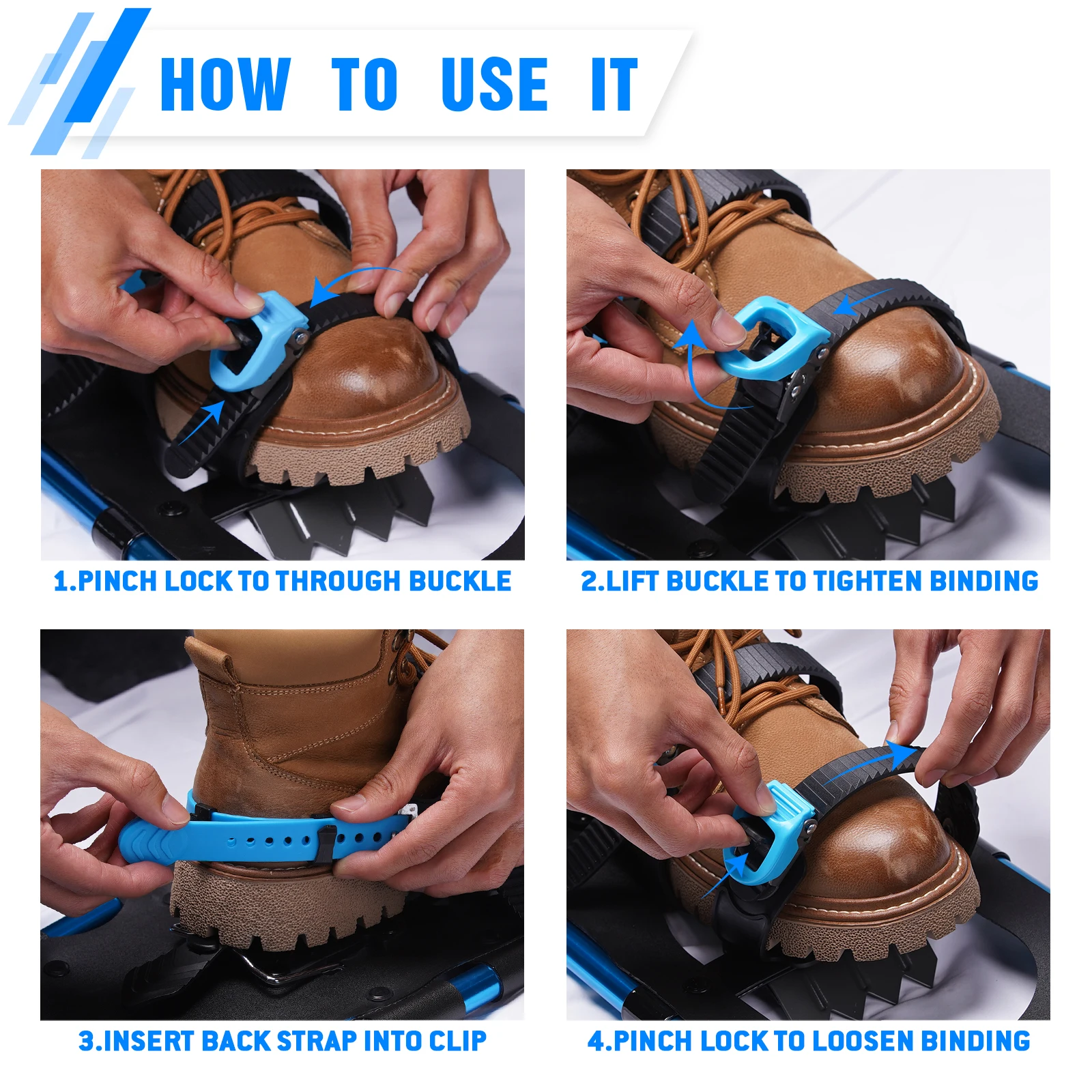 HOW TO USE IT

1.PINCH LOCK TO THROUGH BUCKLE

2.LIFT BUCKLE TO TIGHTEN BINDING

3.INSERT BACK STRAP INTO CLIP

4.PINCH LOCK TO LOOSEN BINDING