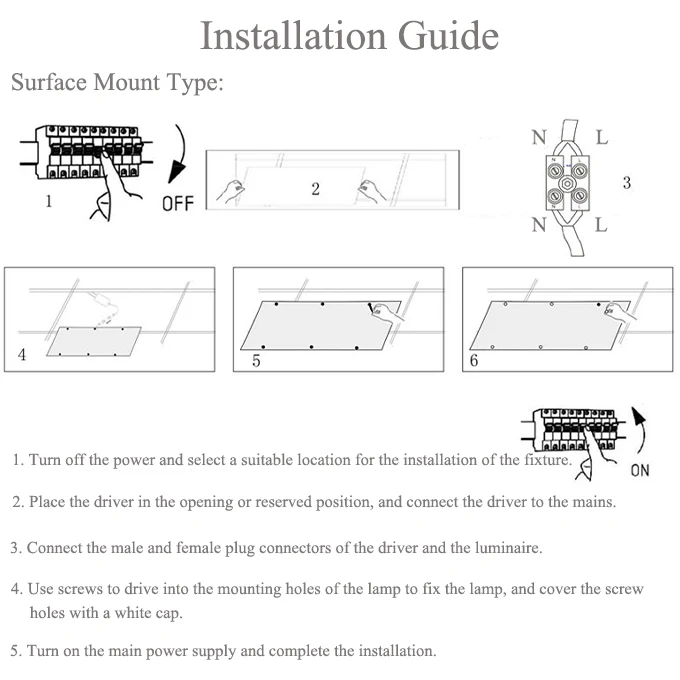 Installation Guide

Surface Mount Type:

1

OFF

2

N L

3

N L

4

5

6

ON

1. Turn off the power and select a suitable location for the installation of the fixture.

2. Place the driver in the opening or reserved position, and connect the driver to the mains.

3. Connect the male and female plug connectors of the driver and the luminaire.

4. Use screws to drive into the mounting holes of the lamp to fix the lamp, and cover the screw holes with a white cap.

5. Turn on the main power supply and complete the installation.