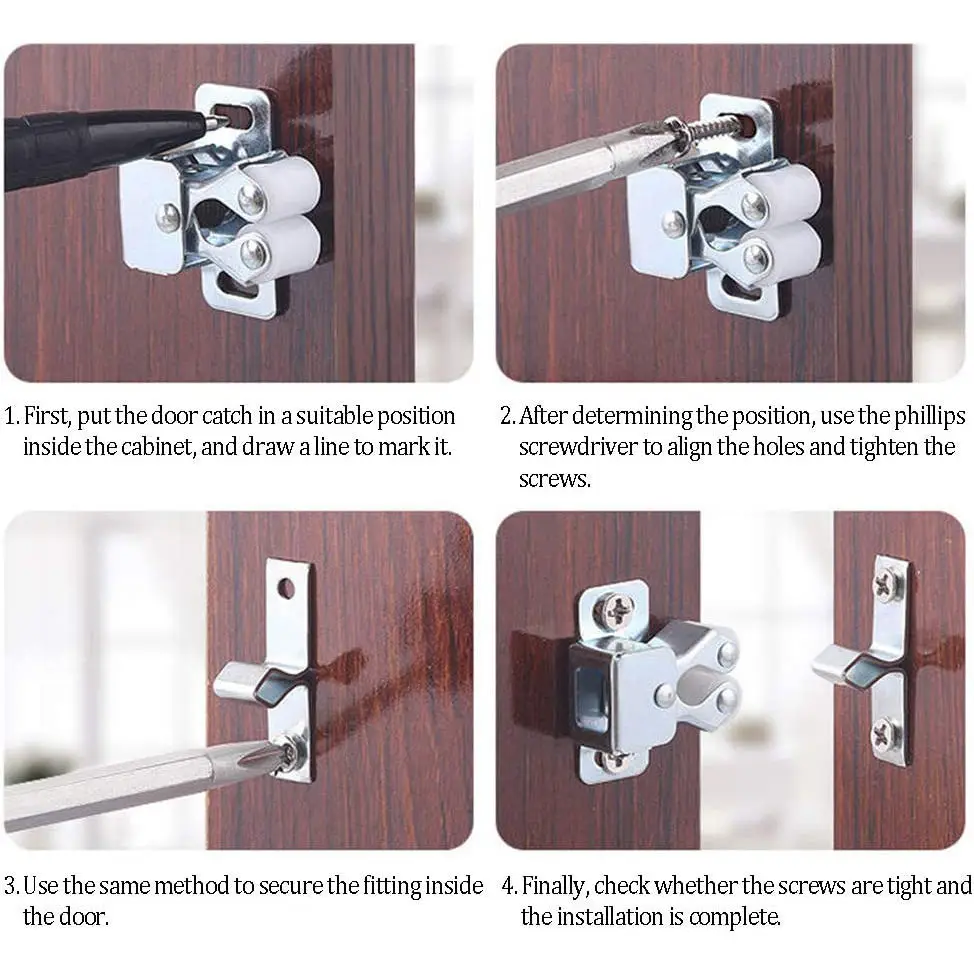 1. First, put the door catch in a suitable position inside the cabinet, and draw a line to mark it.

2. After determining the position, use the phillips screwdriver to align the holes and tighten the screws.

3. Use the same method to secure the fitting inside the door.

4. Finally, check whether the screws are tight and the installation is complete.