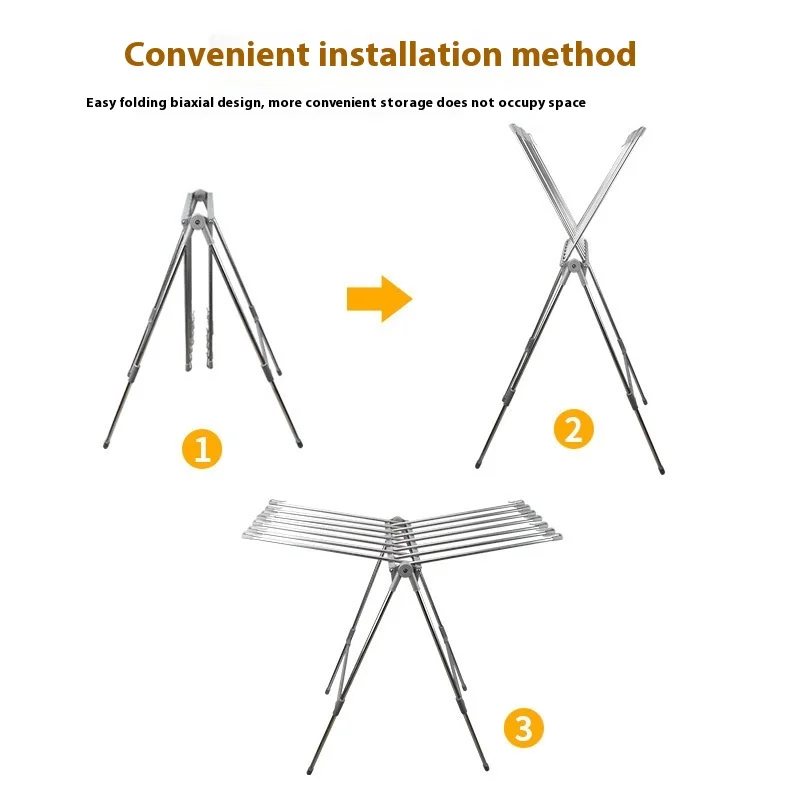 Convenient installation method

Easy folding biaxial design, more convenient storage does not occupy space

1

2

3