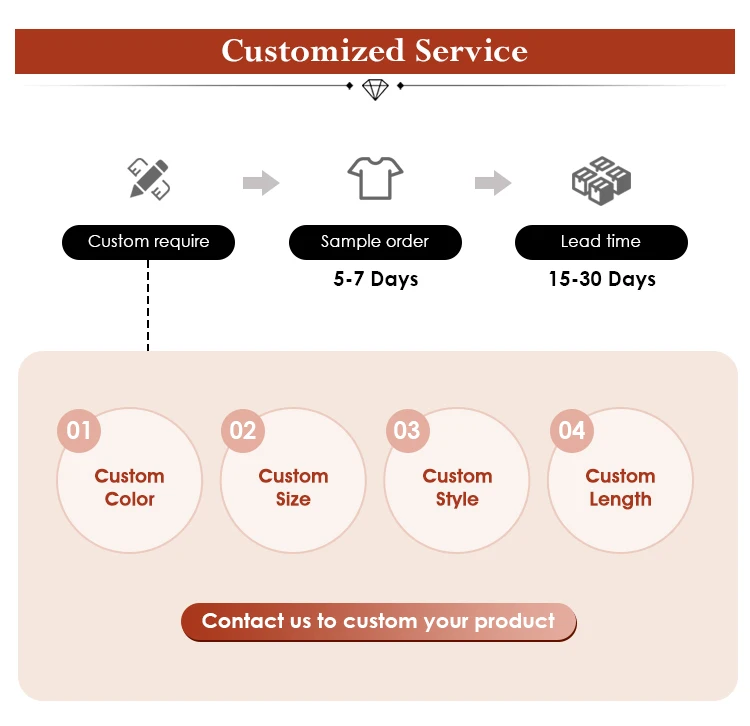 Customized Service

Custom require

Sample order
5-7 Days

Lead time
15-30 Days

01
Custom Color

02
Custom Size

03
Custom Style

04
Custom Length

Contact us to custom your product