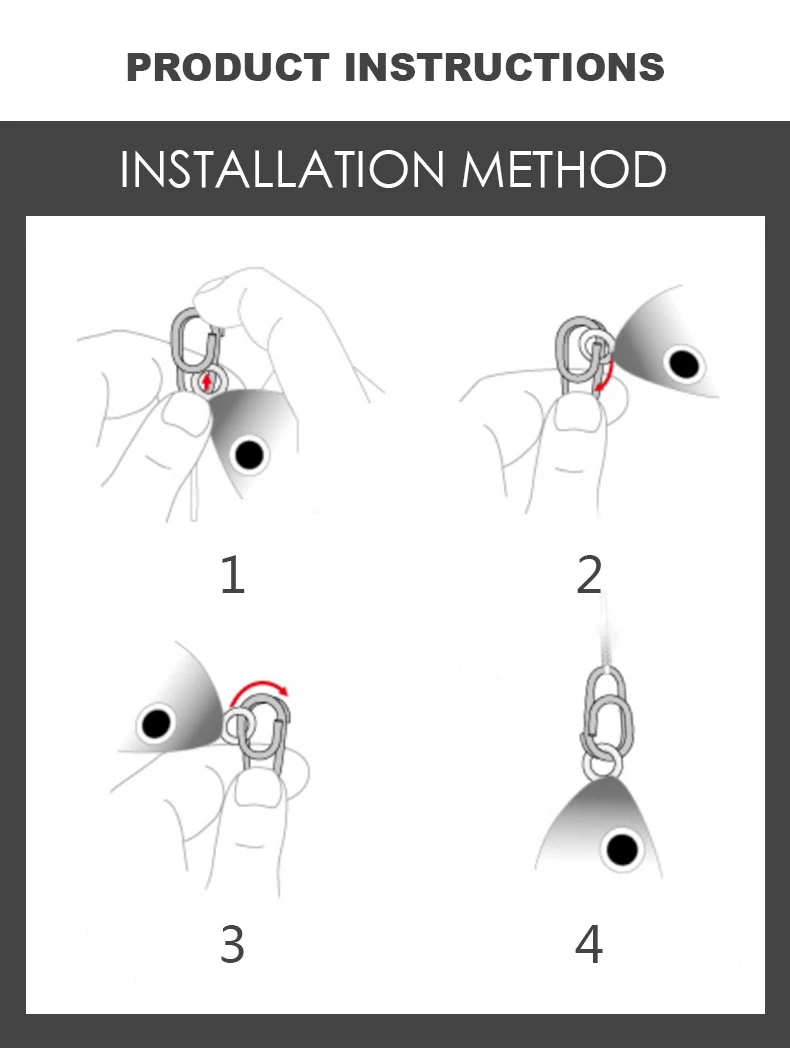 PRODUCT INSTRUCTIONS

INSTALLATION METHOD

1

2

3

4