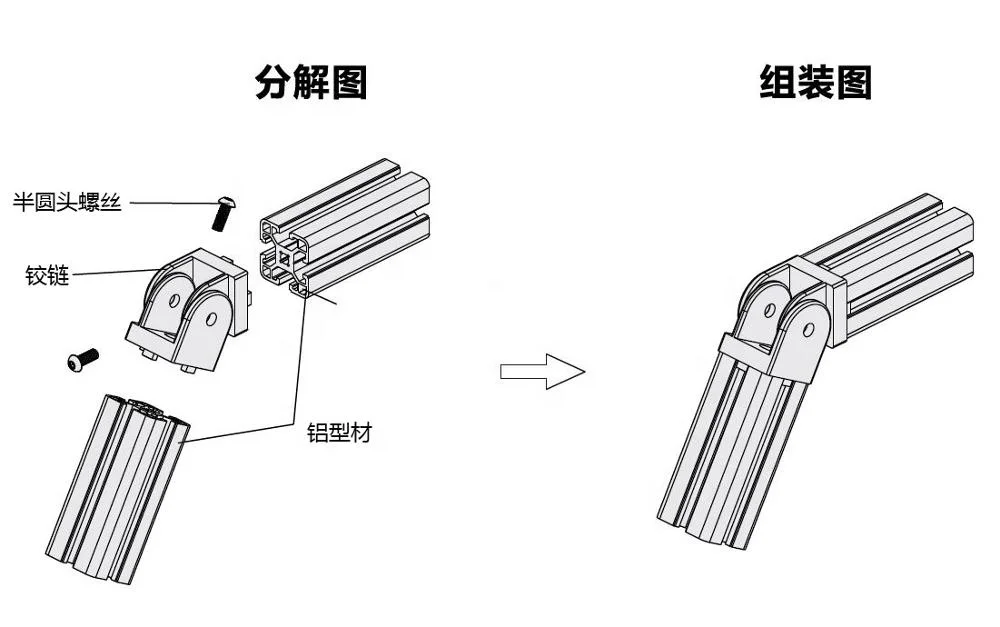 分解图

组装图

半圆头螺丝

铰链

铝型材