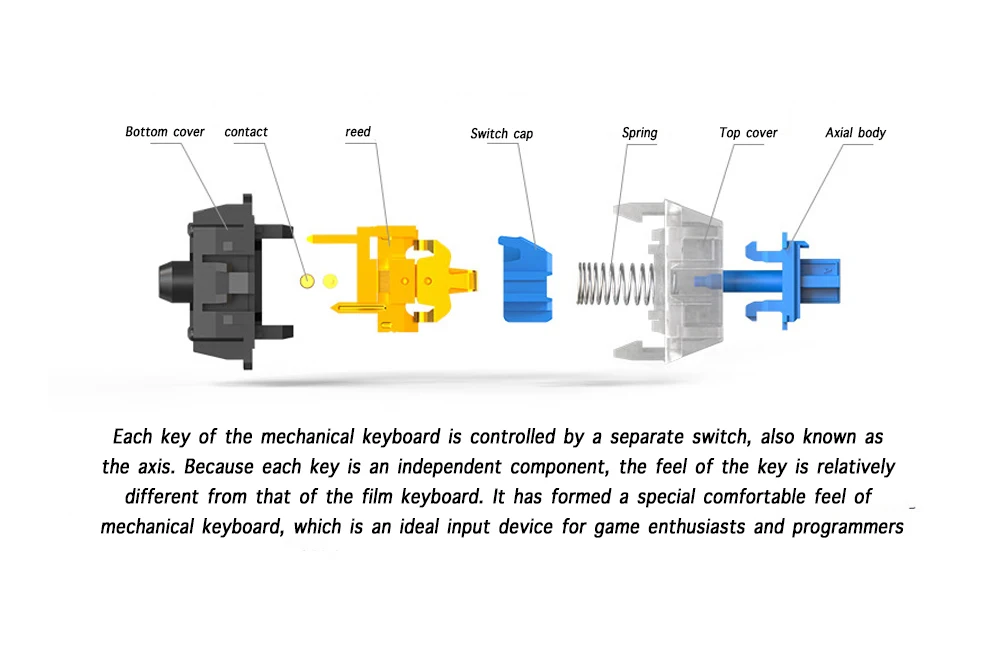 Bottom cover contact reed Switch cap Spring Top cover Axial body

Each key of the mechanical keyboard is controlled by a separate switch, also known as the axis. Because each key is an independent component, the feel of the key is relatively different from that of the film keyboard. It has formed a special comfortable feel of mechanical keyboard, which is an ideal input device for game enthusiasts and programmers