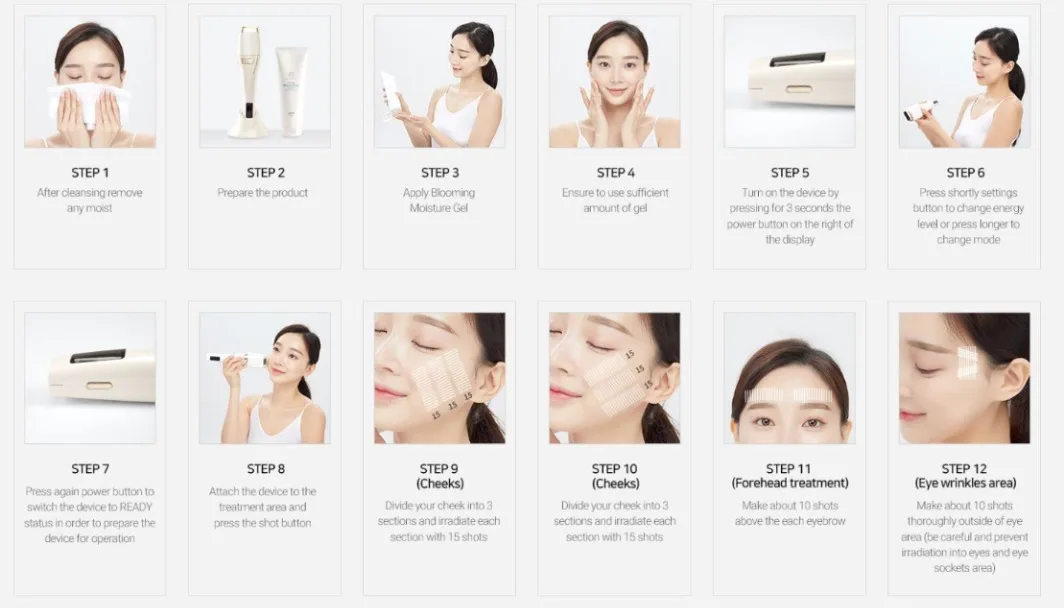 STEP 1
After cleansing remove any moist

STEP 2
Prepare the product

STEP 3
Apply Blooming Moisture Gel

STEP 4
Ensure to use sufficient amount of gel

STEP 5
Turn on the device by pressing for 3 seconds the power button on the right of the display

STEP 6
Press shortly settings button to change energy level or press longer to change mode

STEP 7
Press again power button to switch the device to READY status in order to prepare the device for operation

STEP 8
Attach the device to the treatment area and press the shot button

15 15 15

STEP 9
(Cheeks)
Divide your cheek into 3 sections and irradiate each section with 15 shots

15 15 15

STEP 10
(Cheeks)
Divide your cheek into 3 sections and irradiate each section with 15 shots

STEP 11
(Forehead treatment)
Make about 10 shots above the each eyebrow

STEP 12
(Eye wrinkles area)
Make about 10 shots thoroughly outside of eye area (be careful and prevent irradiation into eyes and eye sockets area)