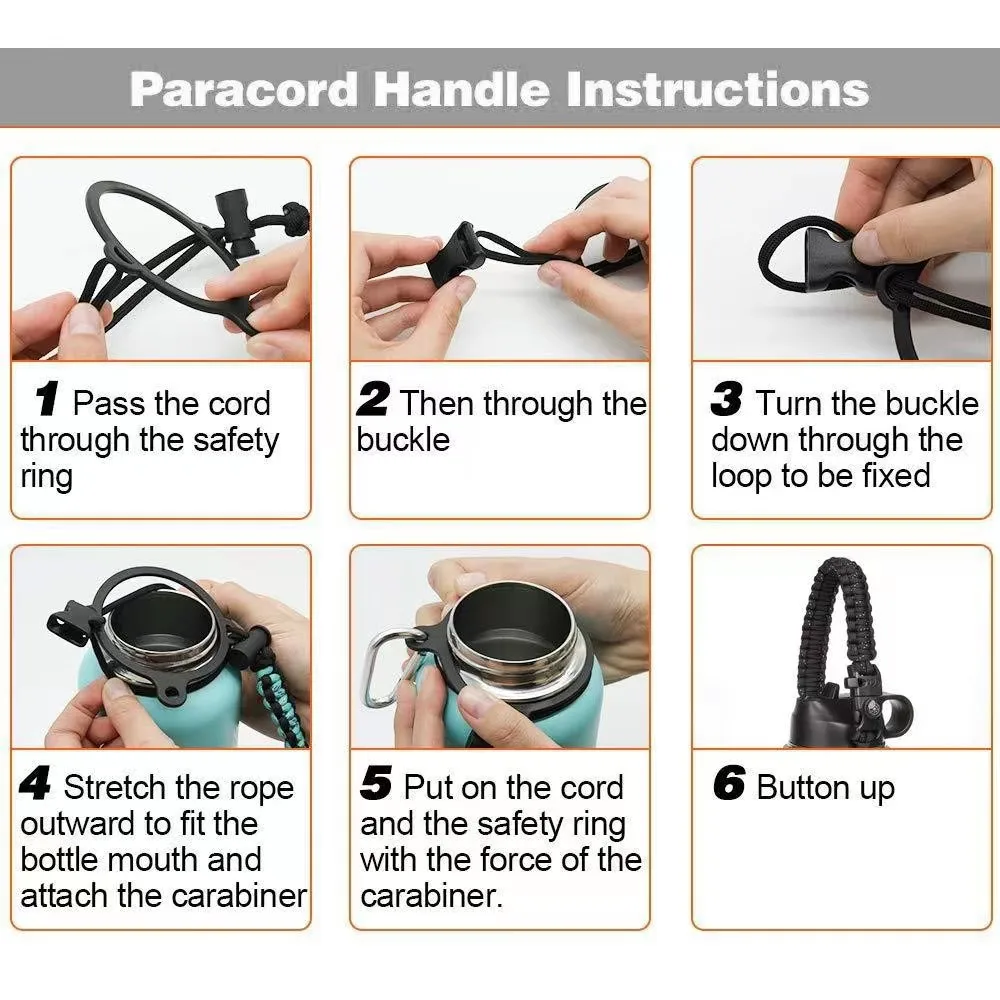 Paracord Handle Instructions

1 Pass the cord through the safety ring

2 Then through the buckle

3 Turn the buckle down through the loop to be fixed

4 Stretch the rope outward to fit the bottle mouth and attach the carabiner

5 Put on the cord and the safety ring with the force of the carabiner.

6 Button up