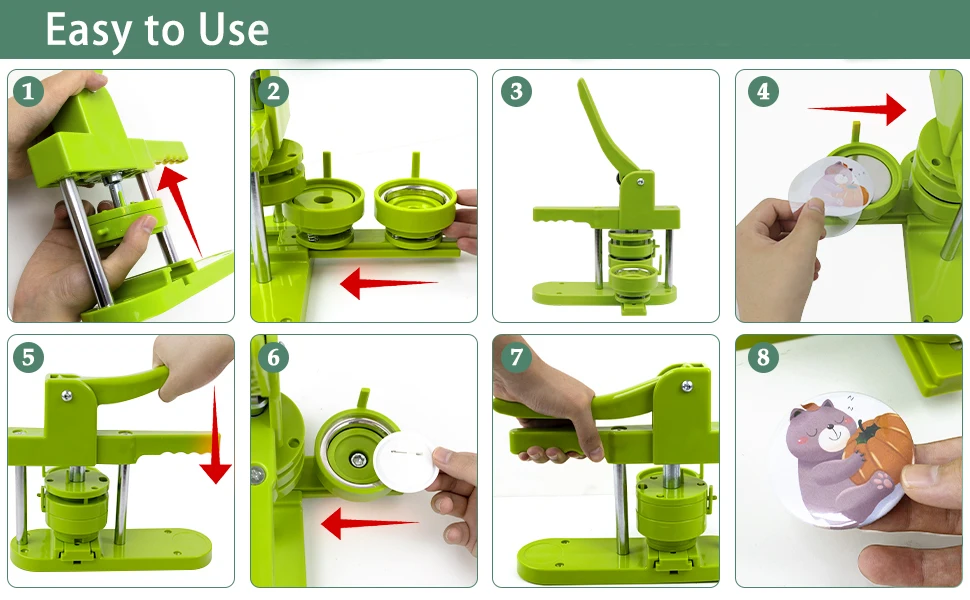 Easy to Use

1

2

3

4

5

6

7

8