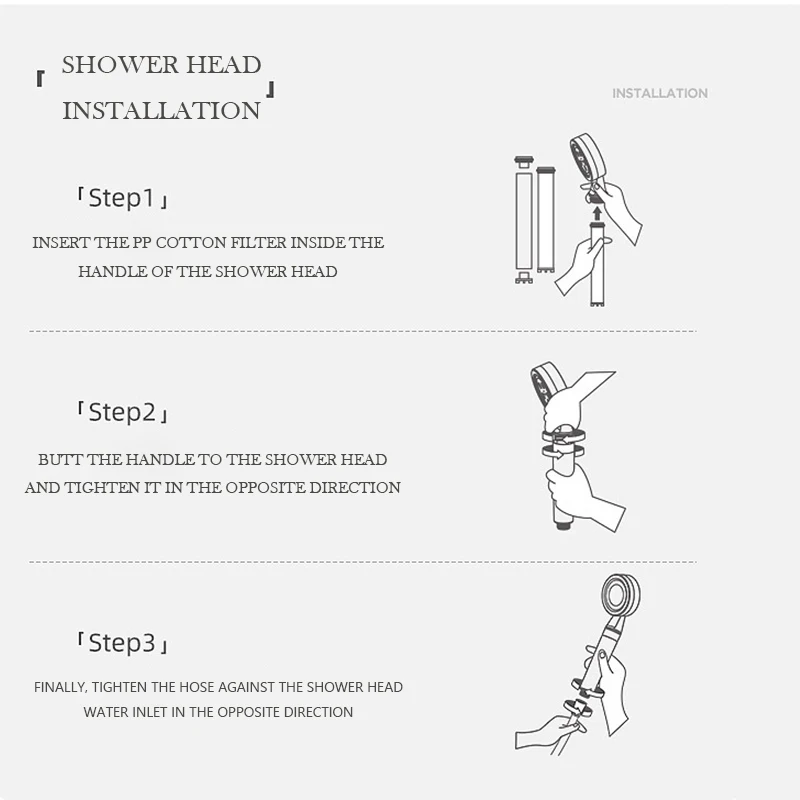 『 SHOWER HEAD INSTALLATION 』

INSTALLATION

「Step1」

INSERT THE PP COTTON FILTER INSIDE THE HANDLE OF THE SHOWER HEAD

「Step2」

BUTT THE HANDLE TO THE SHOWER HEAD AND TIGHTEN IT IN THE OPPOSITE DIRECTION

「Step3」

FINALLY, TIGHTEN THE HOSE AGAINST THE SHOWER HEAD WATER INLET IN THE OPPOSITE DIRECTION