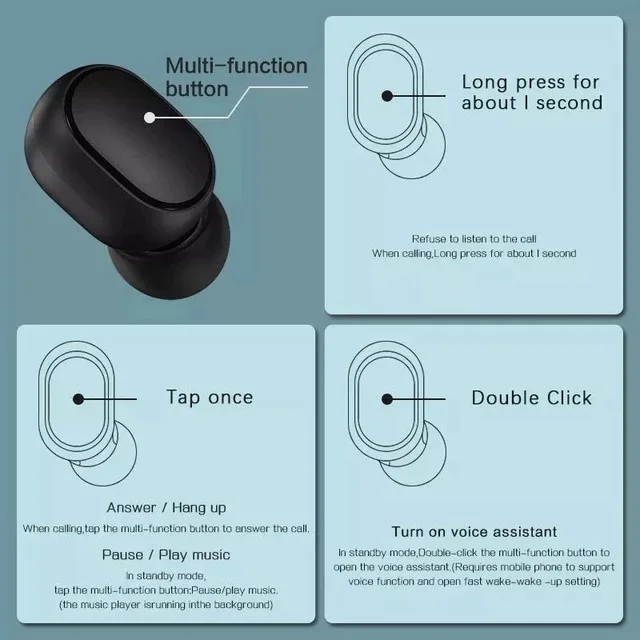 Multi-function button

Long press for about I second

Refuse to listen to the call
When calling,Long press for about I second

Tap once

Answer / Hang up
When calling,tap the multi-function button to answer the call.

Pause / Play music
In standby mode,
tap the multi-function button:Pause/play music.
(the music player isrunning inthe background)

Double Click

Turn on voice assistant
In standby mode,Double-click the multi-function button to open the voice assistant.(Requires mobile phone to support voice function and open fast wake-wake -up setting)