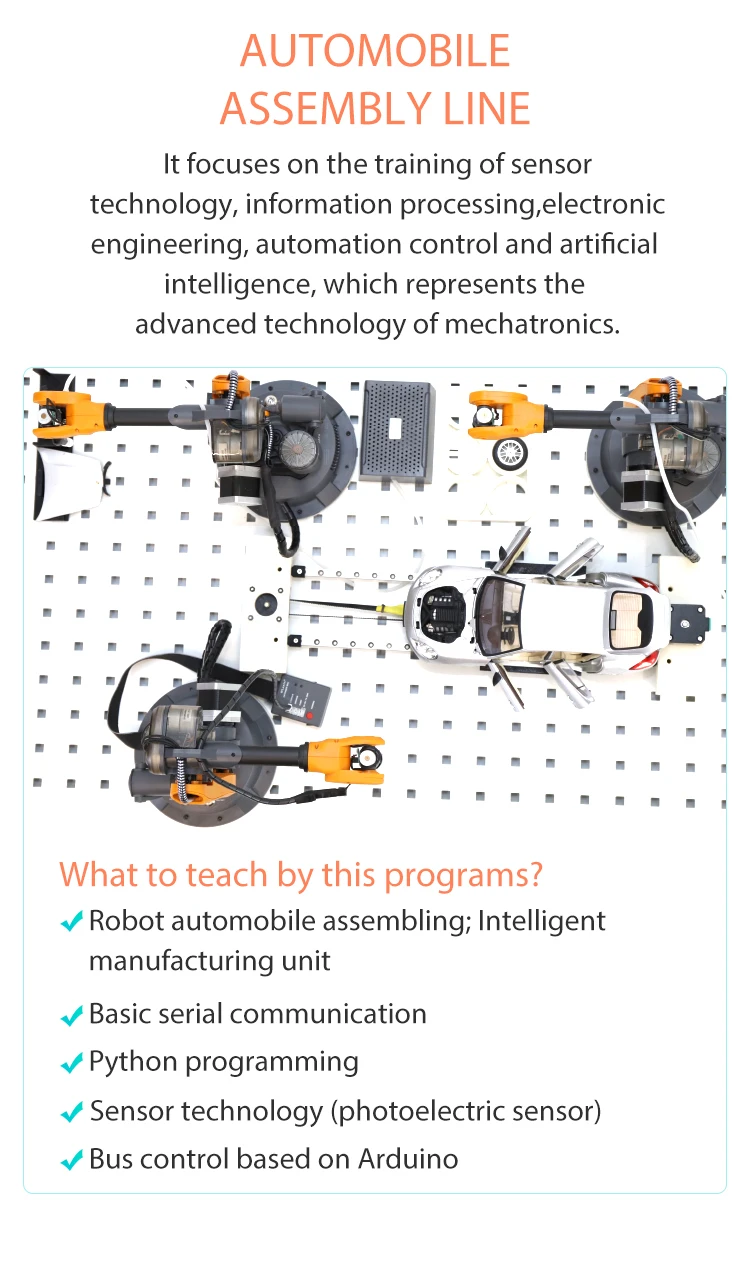 AUTOMOBILE ASSEMBLY LINE

It focuses on the training of sensor technology, information processing,electronic engineering, automation control and artificial intelligence, which represents the advanced technology of mechatronics.

What to teach by this programs?
✓ Robot automobile assembling; Intelligent manufacturing unit
✓ Basic serial communication
✓ Python programming
✓ Sensor technology (photoelectric sensor)
✓ Bus control based on Arduino