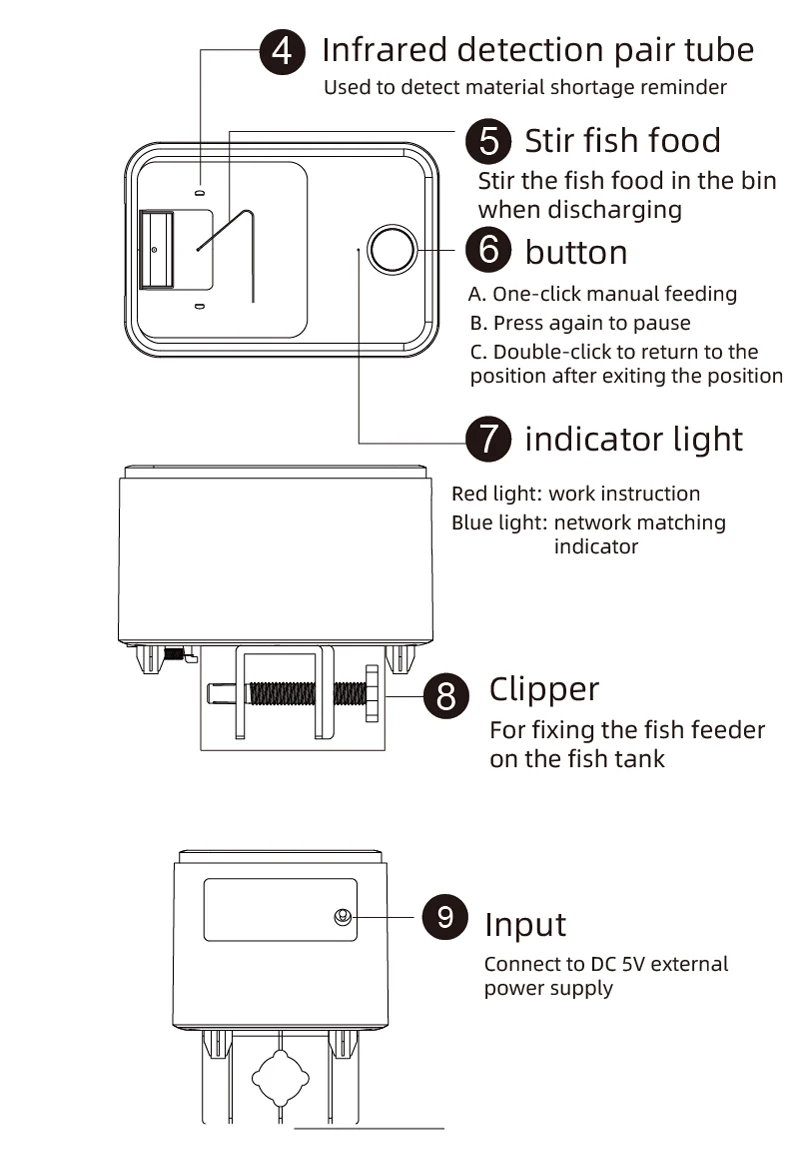 4 Infrared detection pair tube
Used to detect material shortage reminder

5 Stir fish food
Stir the fish food in the bin when discharging

6 button
A. One-click manual feeding
B. Press again to pause
C. Double-click to return to the position after exiting the position

7 indicator light
Red light: work instruction
Blue light: network matching indicator

8 Clipper
For fixing the fish feeder on the fish tank

9 Input
Connect to DC 5V external power supply