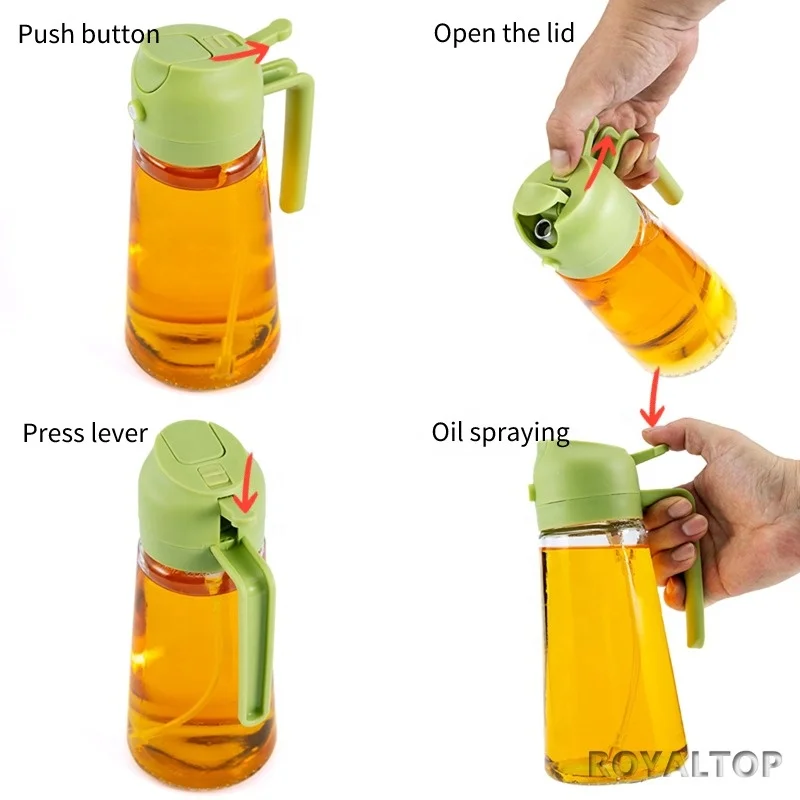 Push button

Open the lid

Press lever

Oil spraying

ROYALTOP