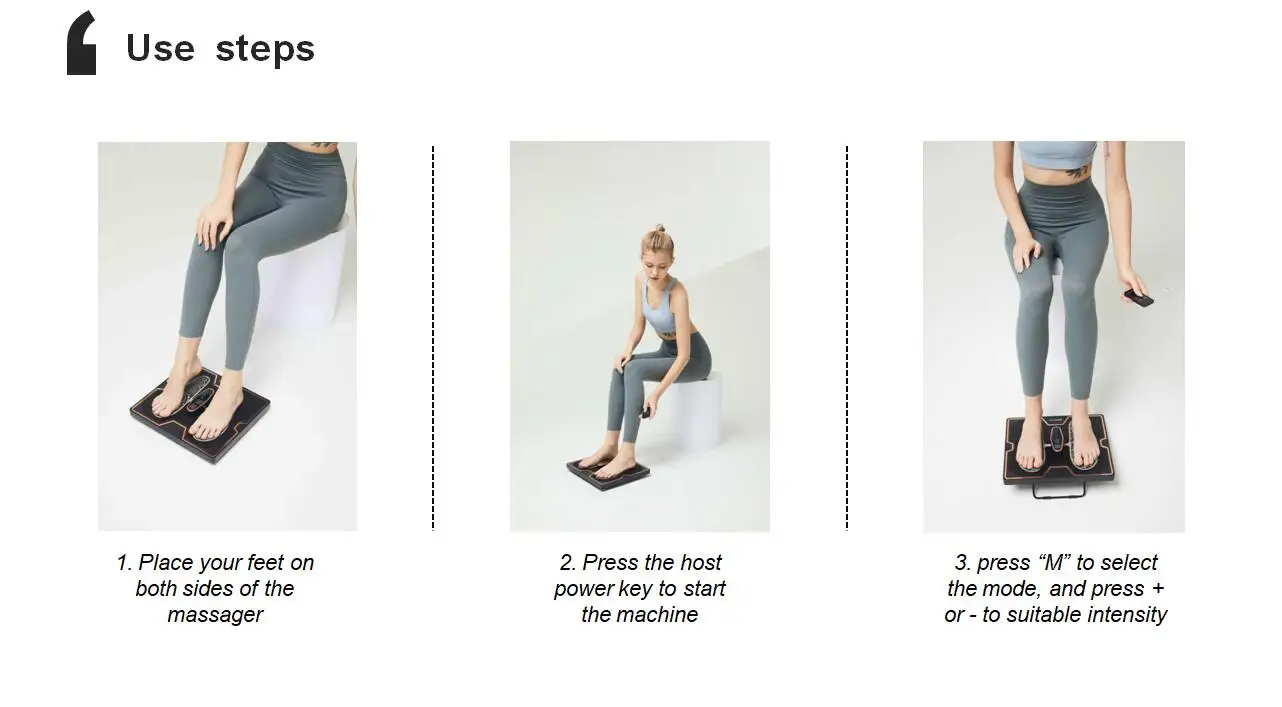 Use steps

1. Place your feet on both sides of the massager

2. Press the host power key to start the machine

3. press “M” to select the mode, and press + or - to suitable intensity