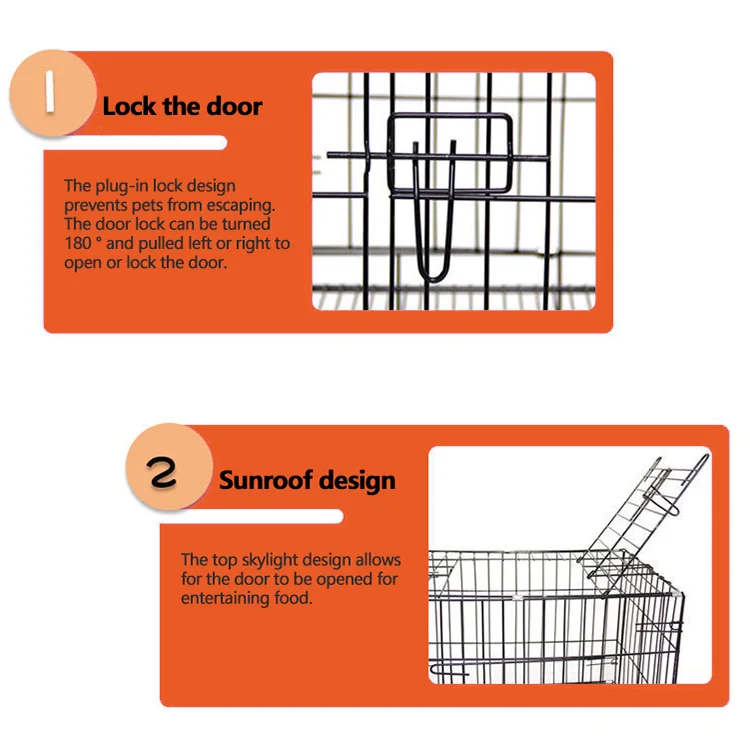 1

Lock the door

The plug-in lock design prevents pets from escaping. The door lock can be turned 180 ° and pulled left or right to open or lock the door.

2

Sunroof design

The top skylight design allows for the door to be opened for entertaining food.