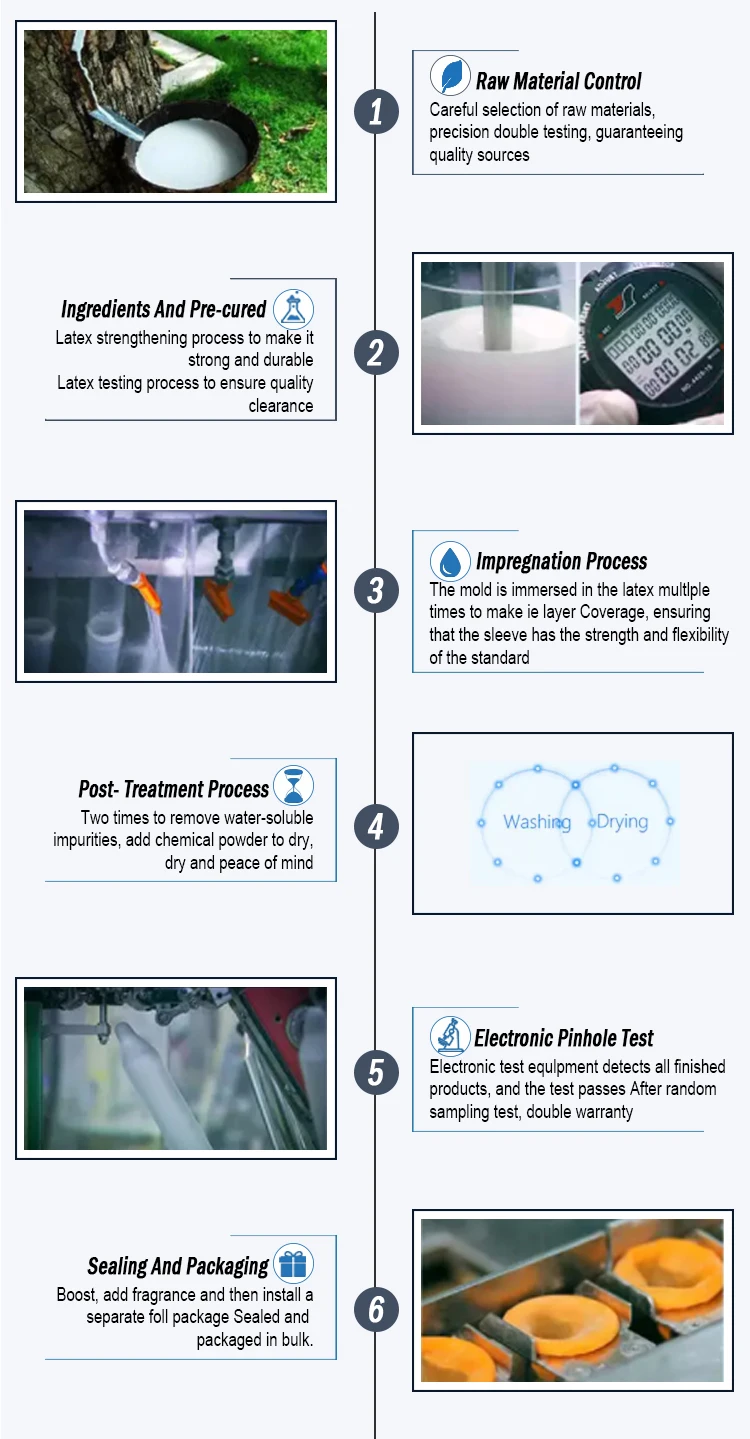 1

Raw Material Control
Careful selection of raw materials, precision double testing, guaranteeing quality sources

Ingredients And Pre-cured
Latex strengthening process to make it strong and durable
Latex testing process to ensure quality clearance

2

3

Impregnation Process
The mold is immersed in the latex multlple times to make ie layer Coverage, ensuring that the sleeve has the strength and flexibility of the standard

Post- Treatment Process
Two times to remove water-soluble impurities, add chemical powder to dry, dry and peace of mind

4

Washing Drying

5

Electronic Pinhole Test
Electronic test equlpment detects all finished products, and the test passes After random sampling test, double warranty

Sealing And Packaging
Boost, add fragrance and then install a separate foll package Sealed and packaged in bulk.

6