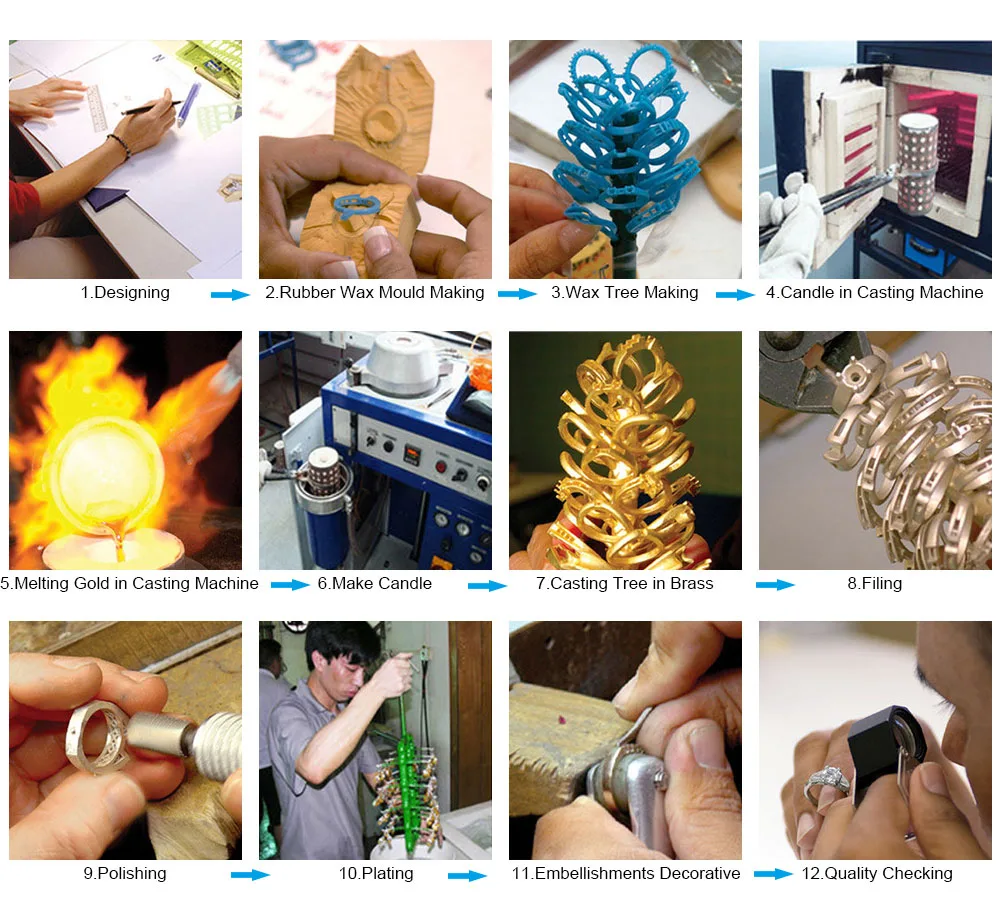 1.Designing

2.Rubber Wax Mould Making

3.Wax Tree Making

4.Candle in Casting Machine

5.Melting Gold in Casting Machine

6.Make Candle

7.Casting Tree in Brass

8.Filing

9.Polishing

10.Plating

11.Embellishments Decorative

12.Quality Checking