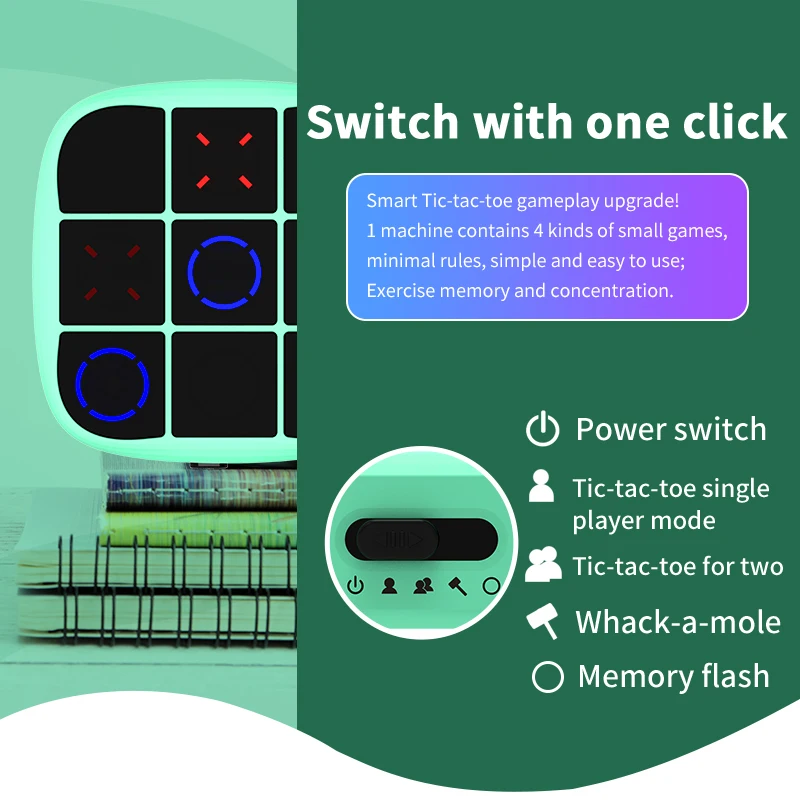 Switch with one click

Smart Tic-tac-toe gameplay upgrade!
1 machine contains 4 kinds of small games, minimal rules, simple and easy to use;
Exercise memory and concentration.

Power switch

Tic-tac-toe single player mode

Tic-tac-toe for two

Whack-a-mole

Memory flash