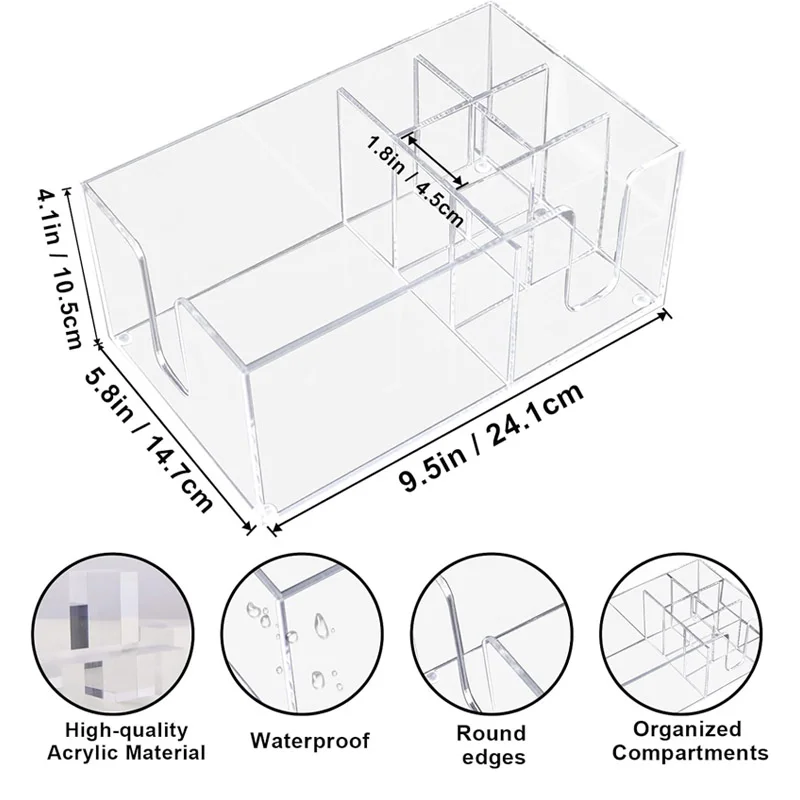 1.8in / 4.5cm

4.1in / 10.5cm

5.8in / 14.7cm

9.5in / 24.1cm

High-quality Acrylic Material

Waterproof

Round edges

Organized Compartments