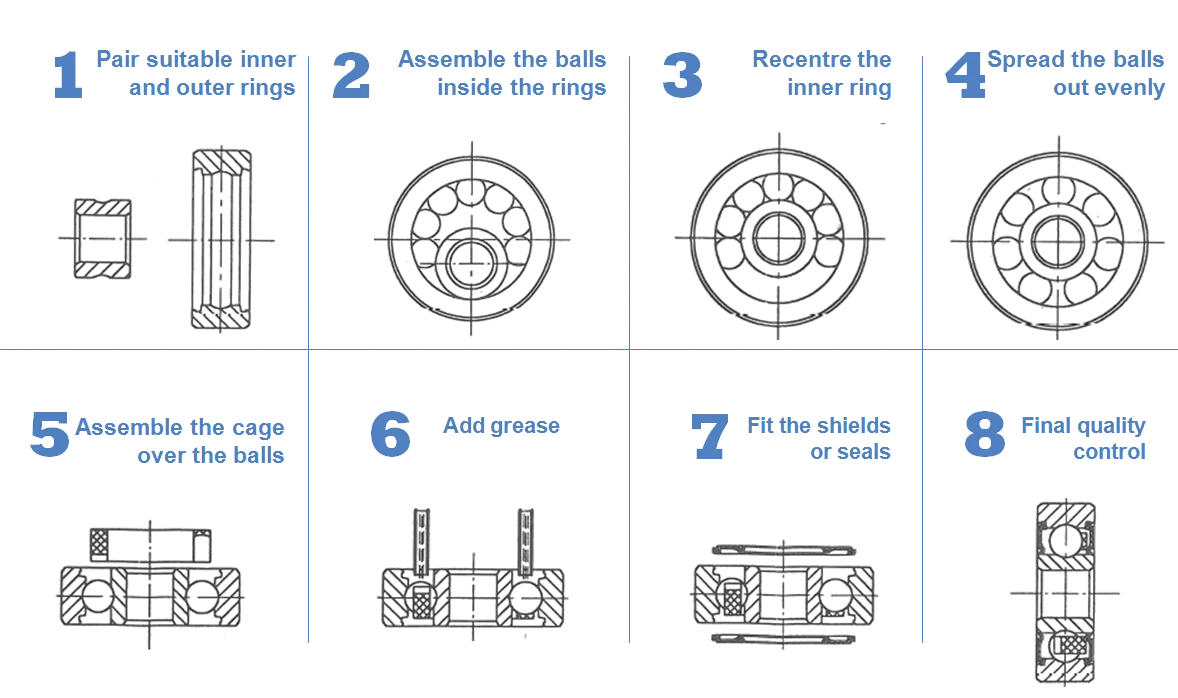 1 Pair suitable inner and outer rings

2 Assemble the balls inside the rings

3 Recentre the inner ring

4 Spread the balls out evenly

5 Assemble the cage over the balls

6 Add grease

7 Fit the shields or seals

8 Final quality control