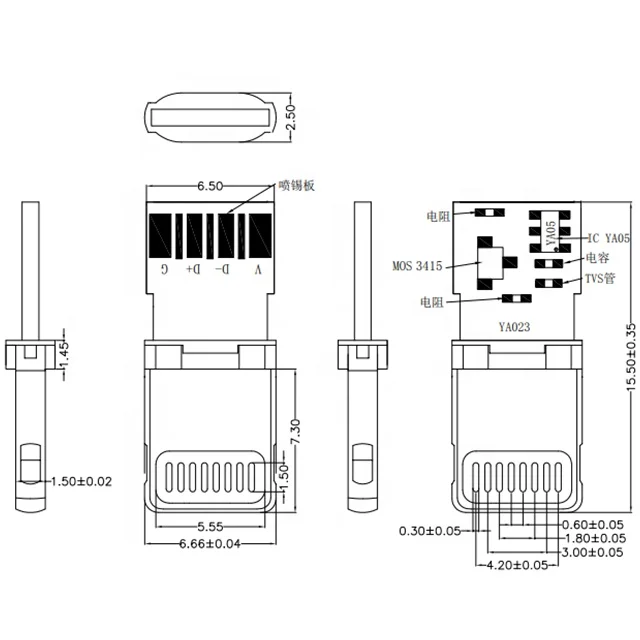 2.50

6.50
喷锡板
G D+ D- V

1.45

7.30

1.50

1.50±0.02

5.55

6.66±0.04

电阻
YA05
IC YA05
MOS 3415
电容
TVS管
电阻
YA023

15.50±0.35

0.30±0.05
0.60±0.05
1.80±0.05
3.00±0.05
4.20±0.05