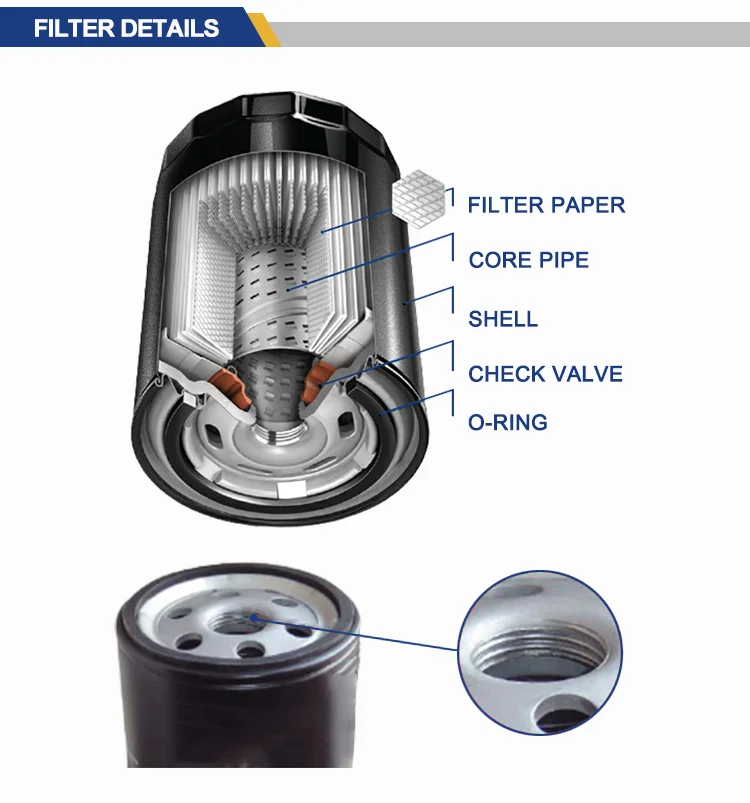 FILTER DETAILS

FILTER PAPER

CORE PIPE

SHELL

CHECK VALVE

O-RING