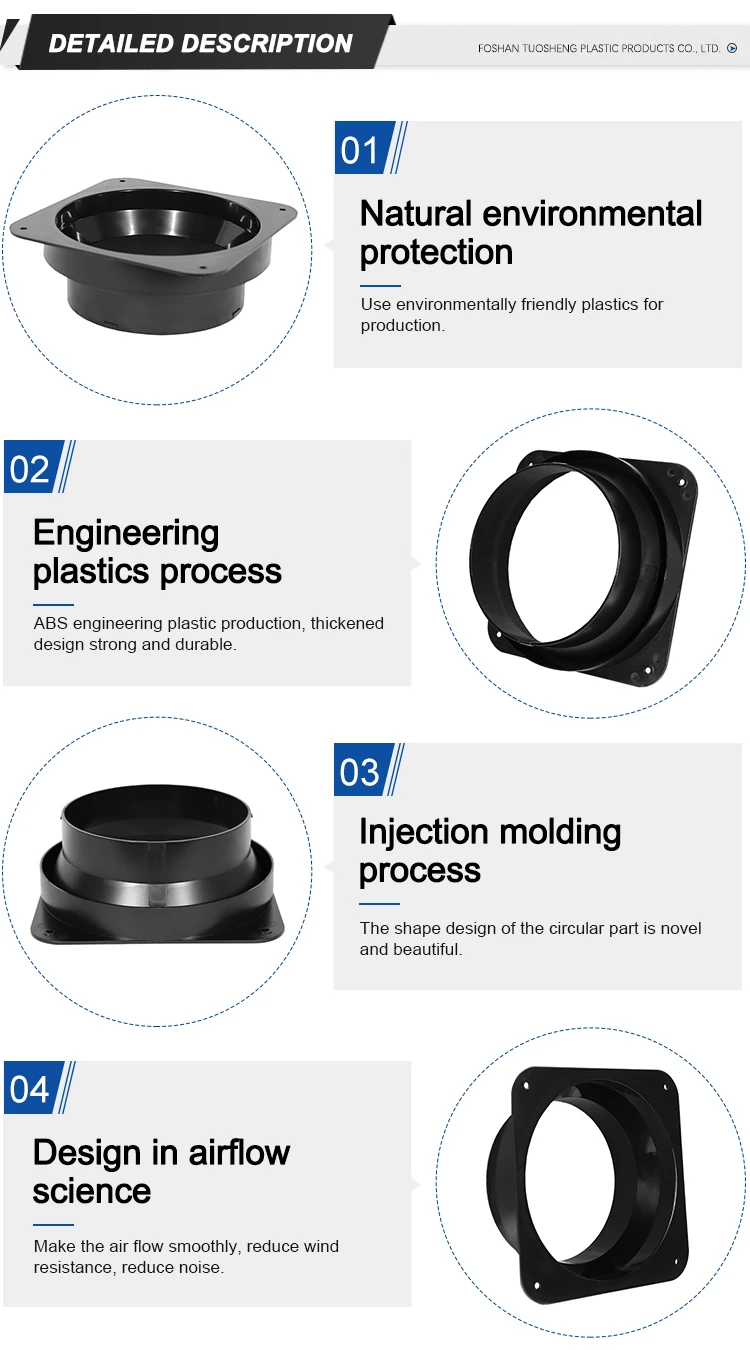 DETAILED DESCRIPTION

FOSHAN TUOSHENG PLASTIC PRODUCTS CO., LTD.

01

Natural environmental protection

Use environmentally friendly plastics for production.

02

Engineering plastics process

ABS engineering plastic production, thickened design strong and durable.

03

Injection molding process

The shape design of the circular part is novel and beautiful.

04

Design in airflow science

Make the air flow smoothly, reduce wind resistance, reduce noise.