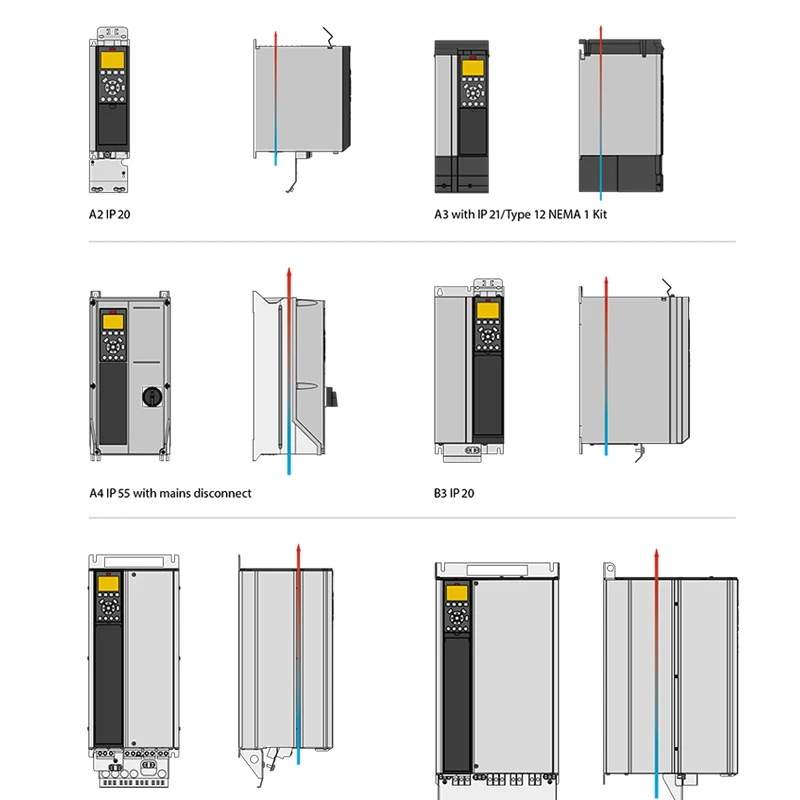 A2 IP 20

A3 with IP 21/Type 12 NEMA 1 Kit

A4 IP 55 with mains disconnect

B3 IP 20