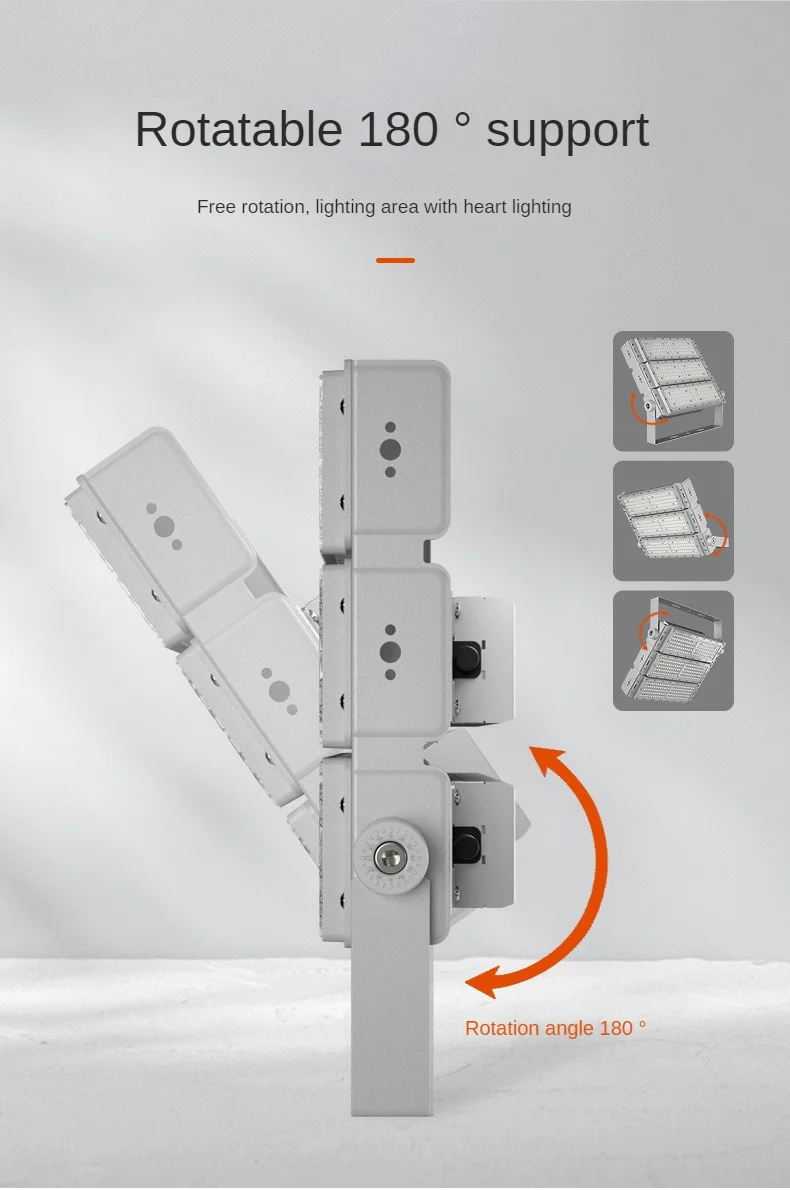 Rotatable 180 ° support

Free rotation, lighting area with heart lighting

Rotation angle 180 °