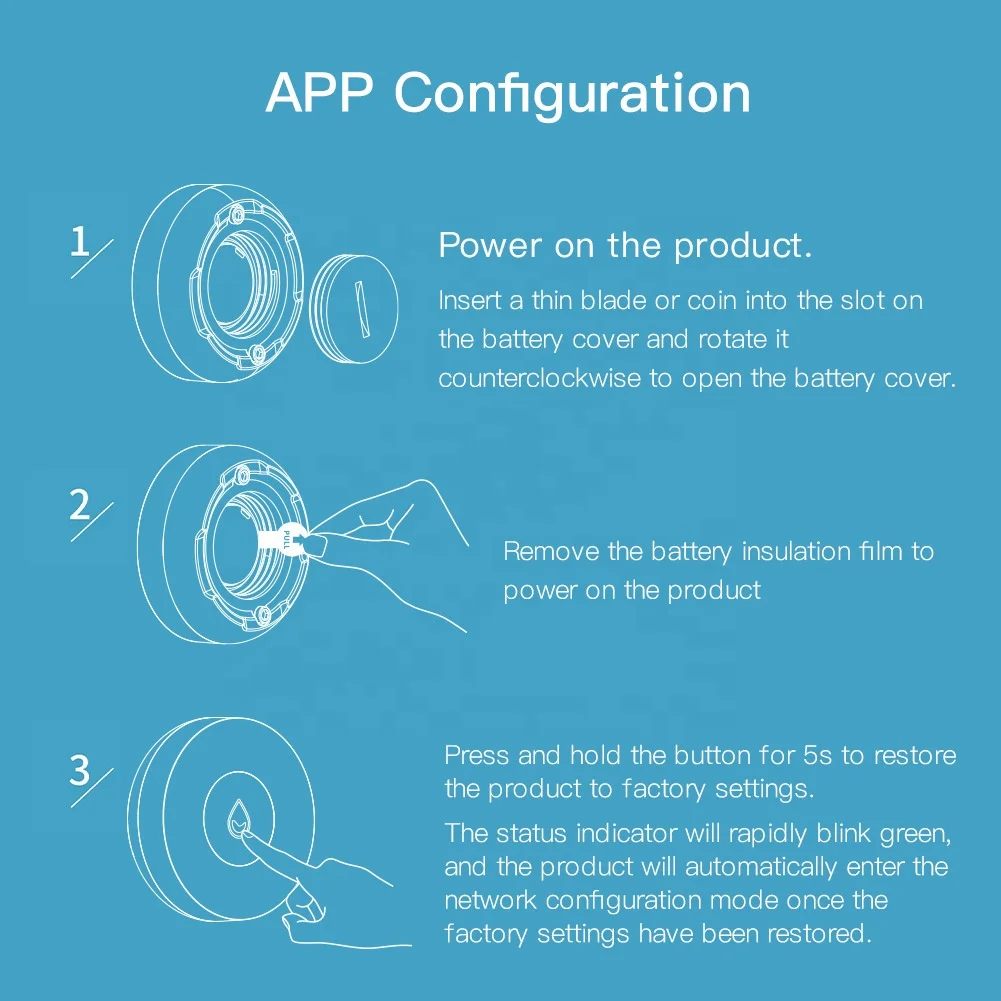 APP Configuration

1

Power on the product.

Insert a thin blade or coin into the slot on the battery cover and rotate it counterclockwise to open the battery cover.

2

PULL

Remove the battery insulation film to power on the product

3

Press and hold the button for 5s to restore the product to factory settings.

The status indicator will rapidly blink green, and the product will automatically enter the network configuration mode once the factory settings have been restored.