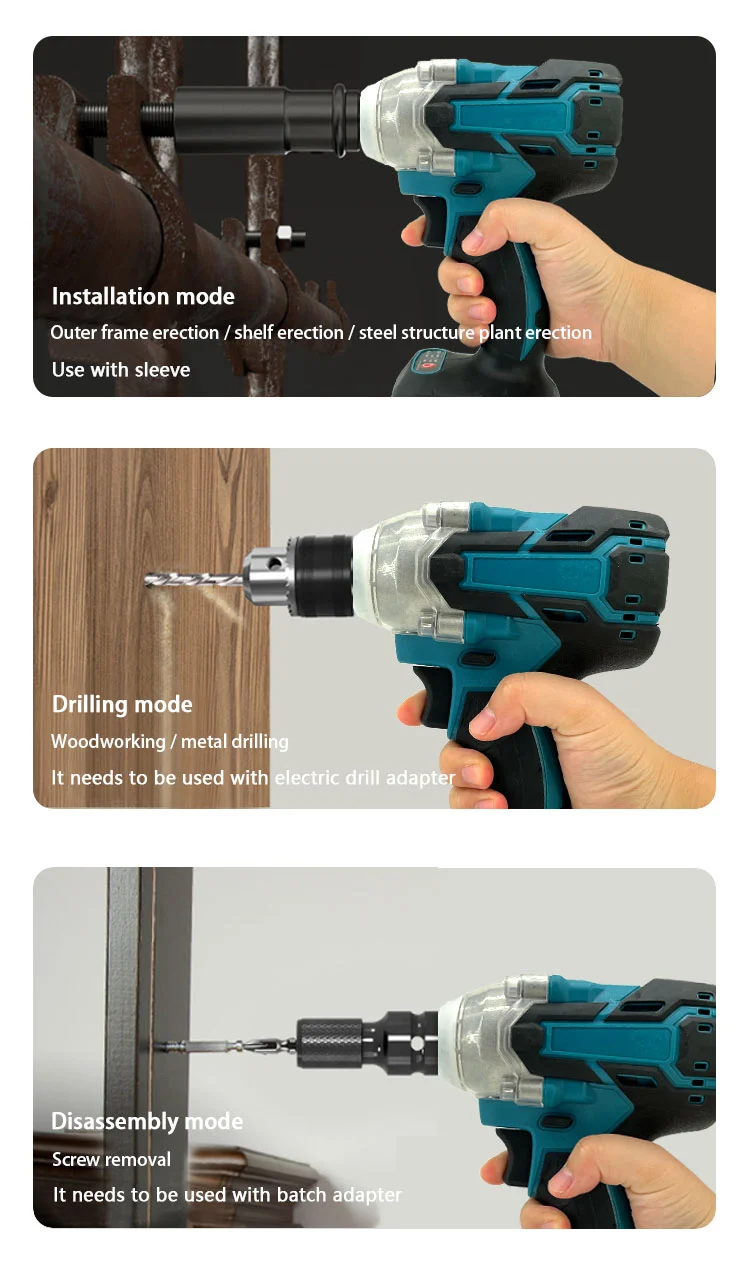 Installation mode
Outer frame erection / shelf erection / steel structure plant erection
Use with sleeve

Drilling mode
Woodworking / metal drilling
It needs to be used with electric drill adapter

Disassembly mode
Screw removal
It needs to be used with batch adapter