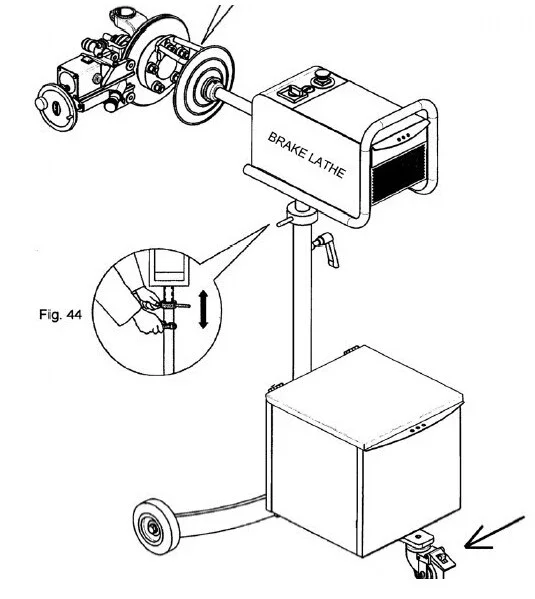 BRAKE LATHE

Fig. 44