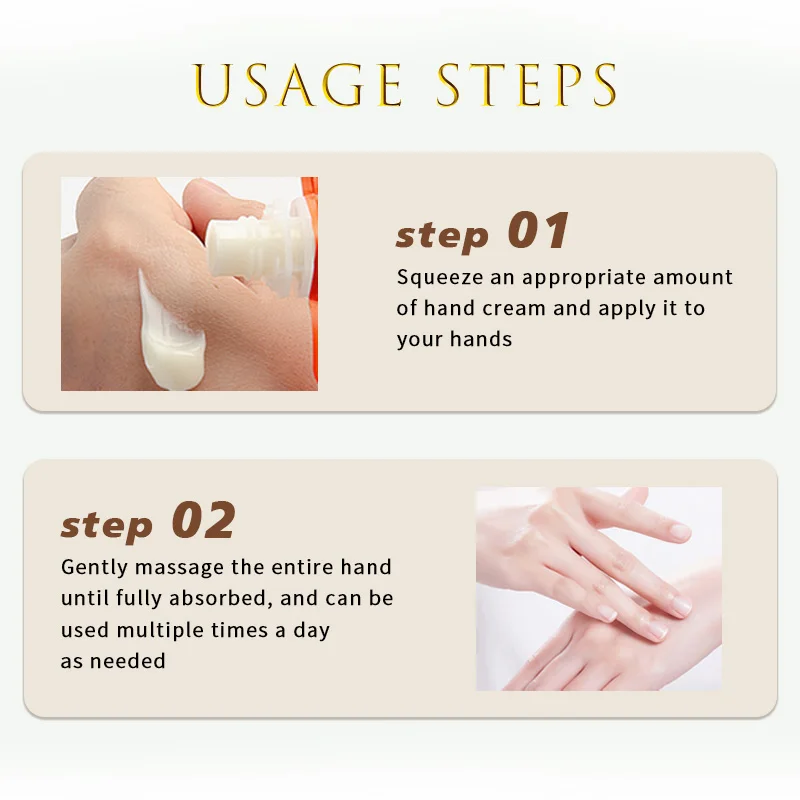 USAGE STEPS

step 01
Squeeze an appropriate amount of hand cream and apply it to your hands

step 02
Gently massage the entire hand until fully absorbed, and can be used multiple times a day as needed