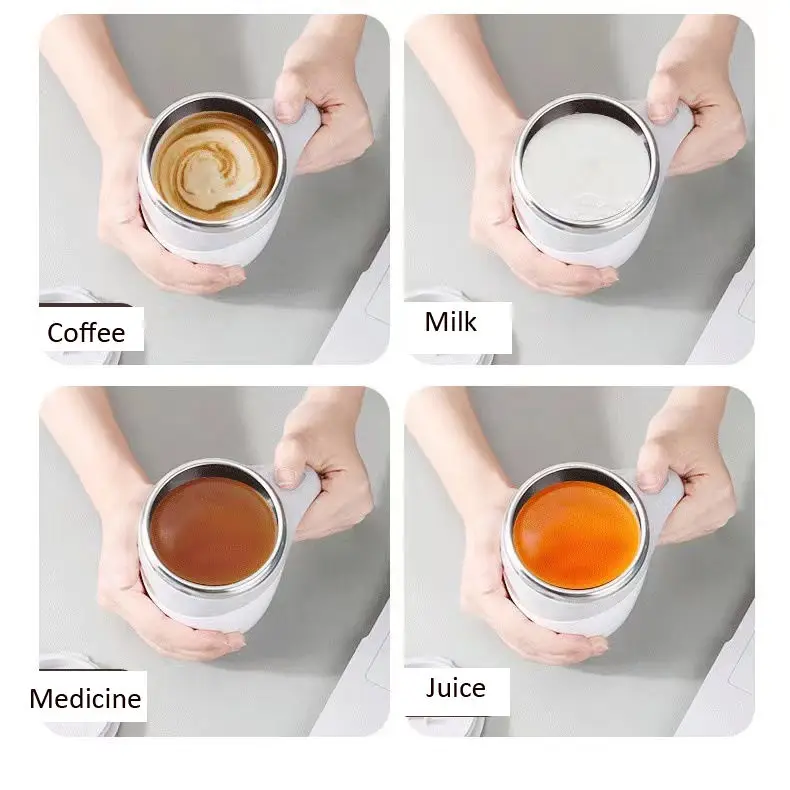 Coffee

Milk

Medicine

Juice