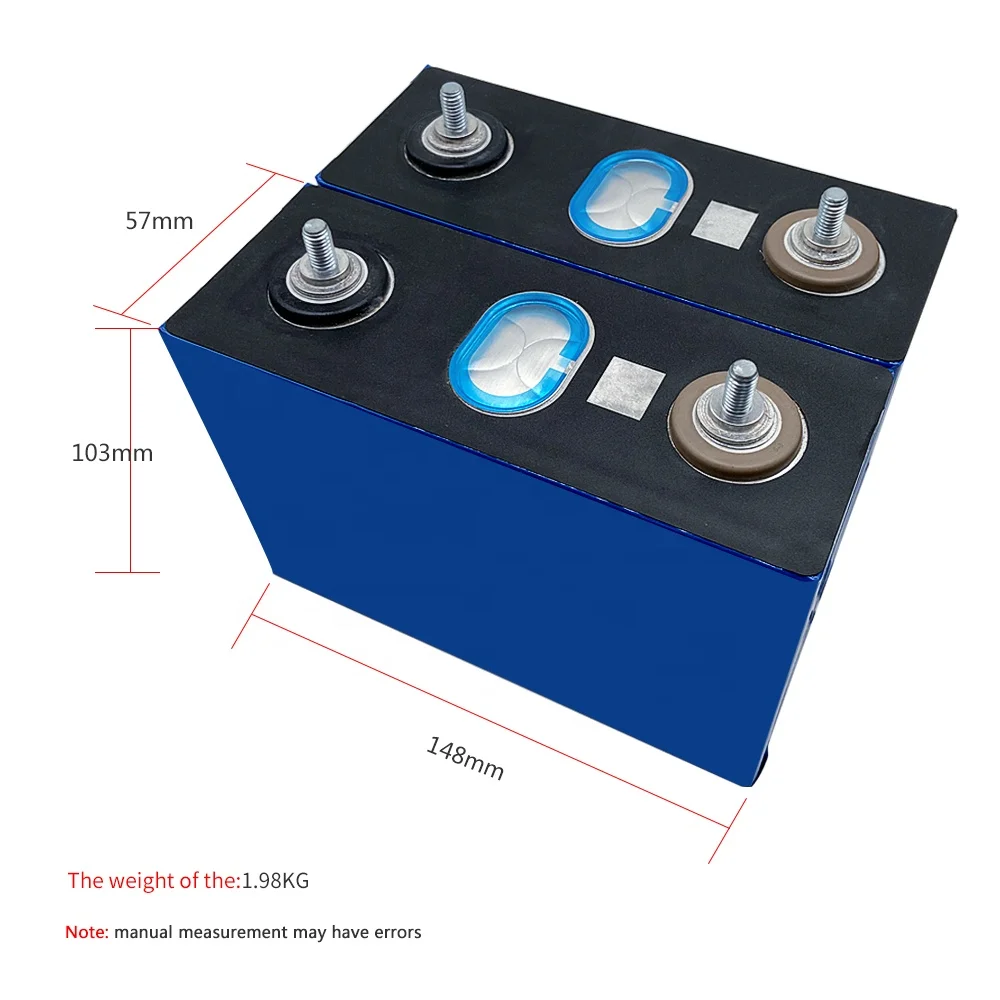 57mm

103mm

148mm

The weight of the:1.98KG

Note: manual measurement may have errors