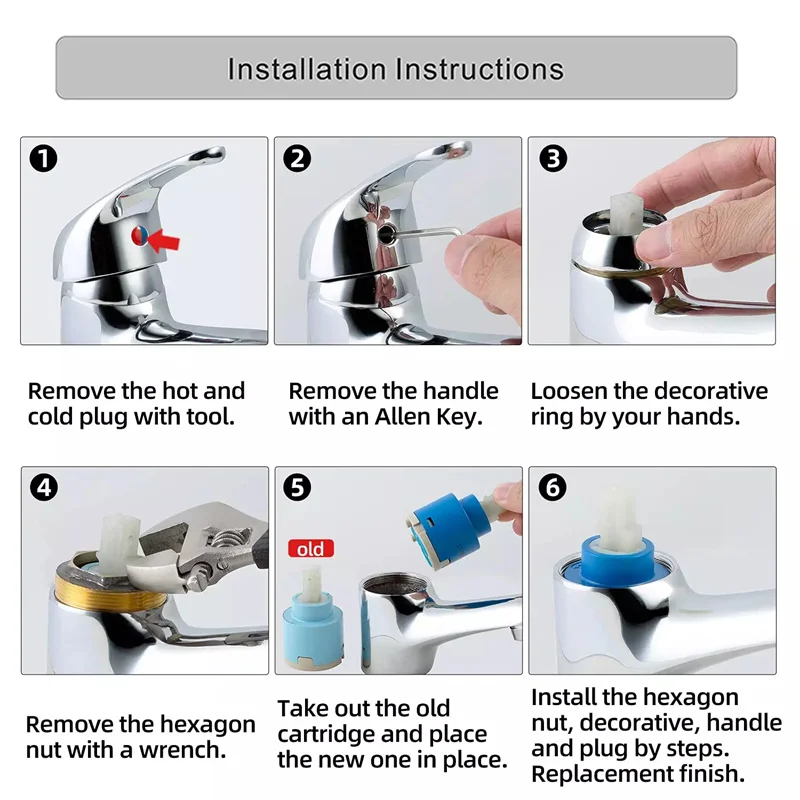 Installation Instructions

1

Remove the hot and cold plug with tool.

2

Remove the handle with an Allen Key.

3

Loosen the decorative ring by your hands.

4

Remove the hexagon nut with a wrench.

5

old

Take out the old cartridge and place the new one in place.

6

Install the hexagon nut, decorative, handle and plug by steps. Replacement finish.