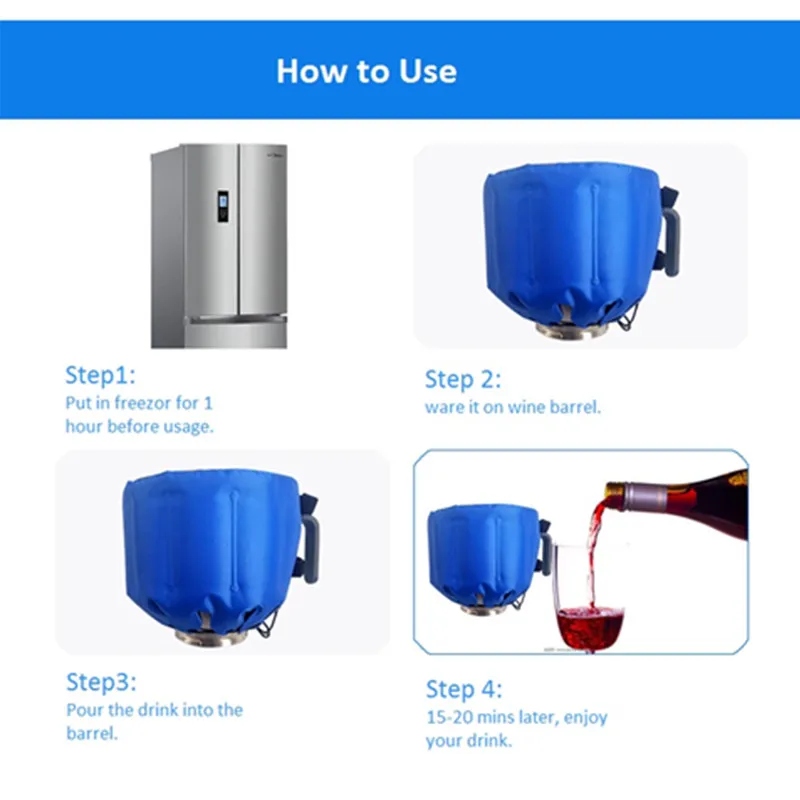 How to Use

Step1:
Put in freezor for 1 hour before usage.

Step 2:
ware it on wine barrel.

Step3:
Pour the drink into the barrel.

Step 4:
15-20 mins later, enjoy your drink.