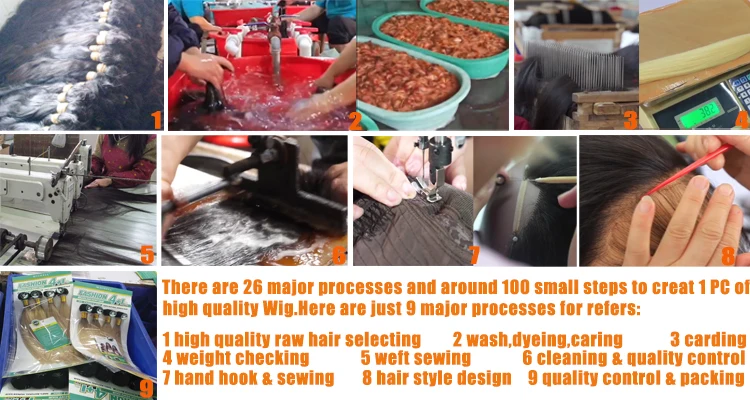 1

2

3

382

4

5

6

7

8

FASHION

FASHION

9

There are 26 major processes and around 100 small steps to creat 1 PC of high quality Wig.Here are just 9 major processes for refers:

1 high quality raw hair selecting 2 wash,dyeing,caring 3 carding
4 weight checking 5 weft sewing 6 cleaning & quality control
7 hand hook & sewing 8 hair style design 9 quality control & packing