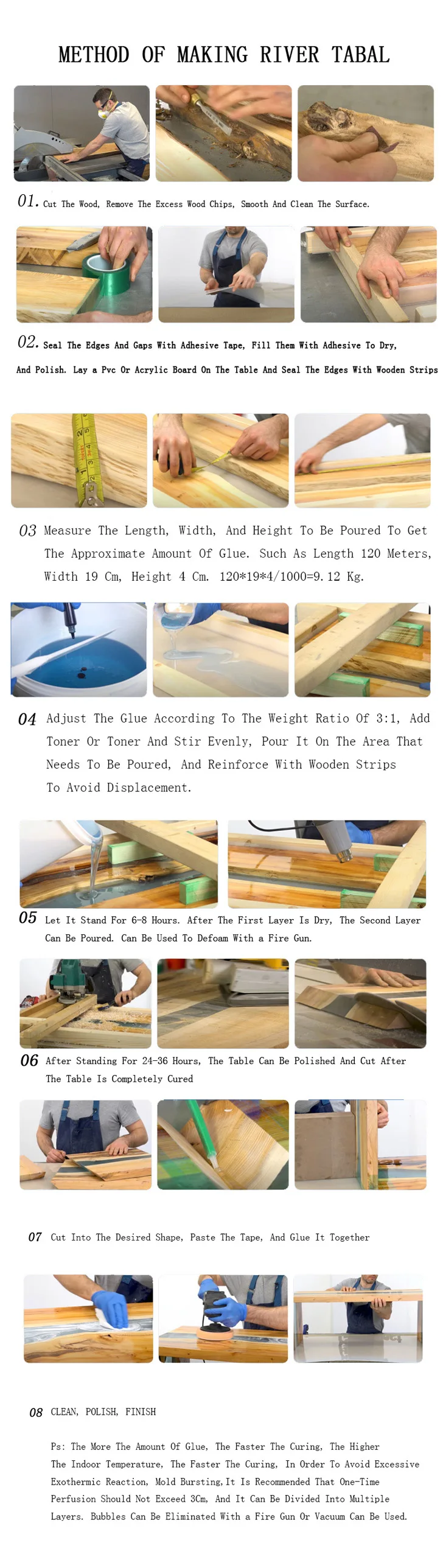 METHOD OF MAKING RIVER TABAL

01. Cut The Wood, Remove The Excess Wood Chips, Smooth And Clean The Surface.

02. Seal The Edges And Gaps With Adhesive Tape, Fill Them With Adhesive To Dry, And Polish. Lay a Pvc Or Acrylic Board On The Table And Seal The Edges With Wooden Strips

03 Measure The Length, Width, And Height To Be Poured To Get The Approximate Amount Of Glue. Such As Length 120 Meters, Width 19 Cm, Height 4 Cm. 120*19*4/1000=9.12 Kg.

04 Adjust The Glue According To The Weight Ratio Of 3:1, Add Toner Or Toner And Stir Evenly, Pour It On The Area That Needs To Be Poured, And Reinforce With Wooden Strips To Avoid Displacement.

05 Let It Stand For 6-8 Hours. After The First Layer Is Dry, The Second Layer Can Be Poured. Can Be Used To Defoam With a Fire Gun.

06 After Standing For 24-36 Hours, The Table Can Be Polished And Cut After The Table Is Completely Cured

07 Cut Into The Desired Shape, Paste The Tape, And Glue It Together

08 CLEAN, POLISH, FINISH

Ps: The More The Amount Of Glue, The Faster The Curing, The Higher The Indoor Temperature, The Faster The Curing, In Order To Avoid Excessive Exothermic Reaction, Mold Bursting, It Is Recommended That One-Time Perfusion Should Not Exceed 3Cm, And It Can Be Divided Into Multiple Layers. Bubbles Can Be Eliminated With a Fire Gun Or Vacuum Can Be Used.