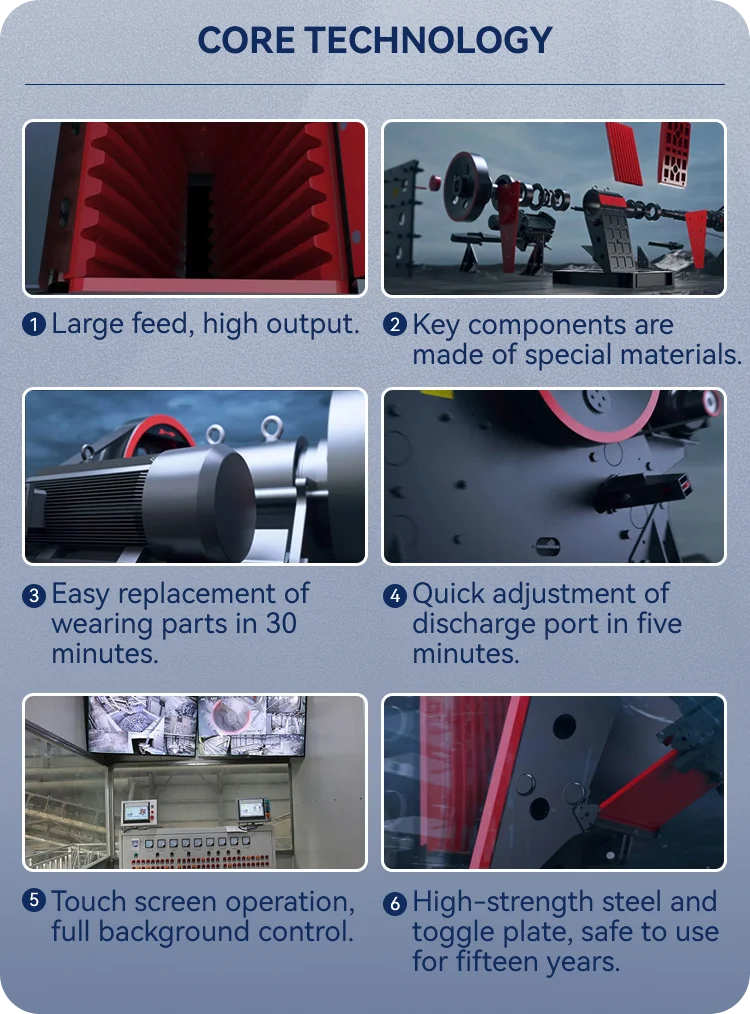 CORE TECHNOLOGY

1 Large feed, high output.

2 Key components are made of special materials.

3 Easy replacement of wearing parts in 30 minutes.

4 Quick adjustment of discharge port in five minutes.

5 Touch screen operation, full background control.

6 High-strength steel and toggle plate, safe to use for fifteen years.