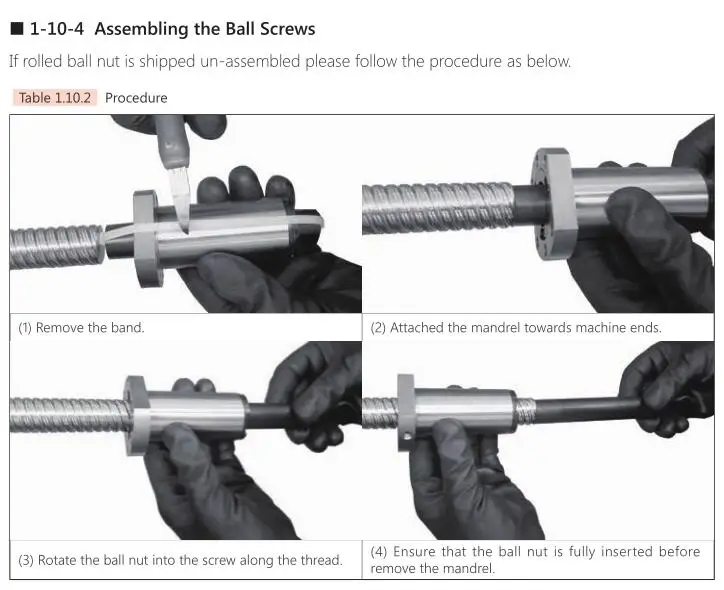 ■ 1-10-4 Assembling the Ball Screws

If rolled ball nut is shipped un-assembled please follow the procedure as below.

Table 1.10.2 Procedure

| (1) Remove the band. | (2) Attached the mandrel towards machine ends. |
|---|---|
| (3) Rotate the ball nut into the screw along the thread. | (4) Ensure that the ball nut is fully inserted before remove the mandrel. |